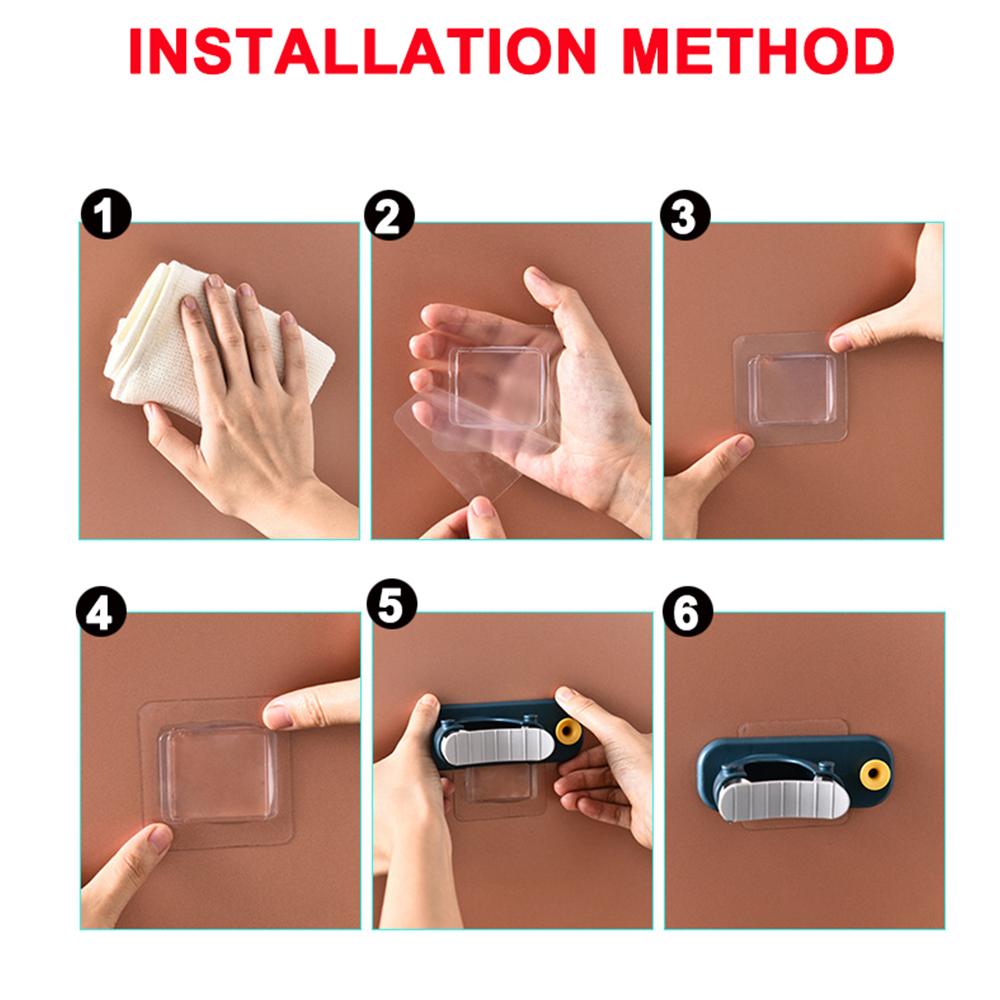 INSTALLATION METHOD

1

2

3

4

5

6