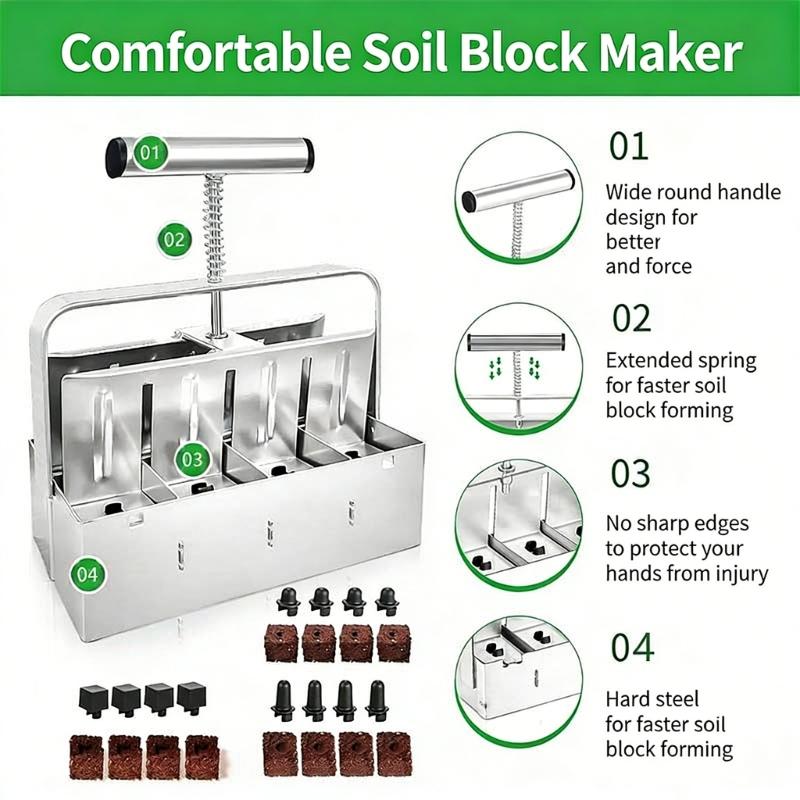 Comfortable Soil Block Maker

01

02

03

04

01

Wide round handle design for better and force

02

Extended spring for faster soil block forming

03

No sharp edges to protect your hands from injury

04

Hard steel for faster soil block forming