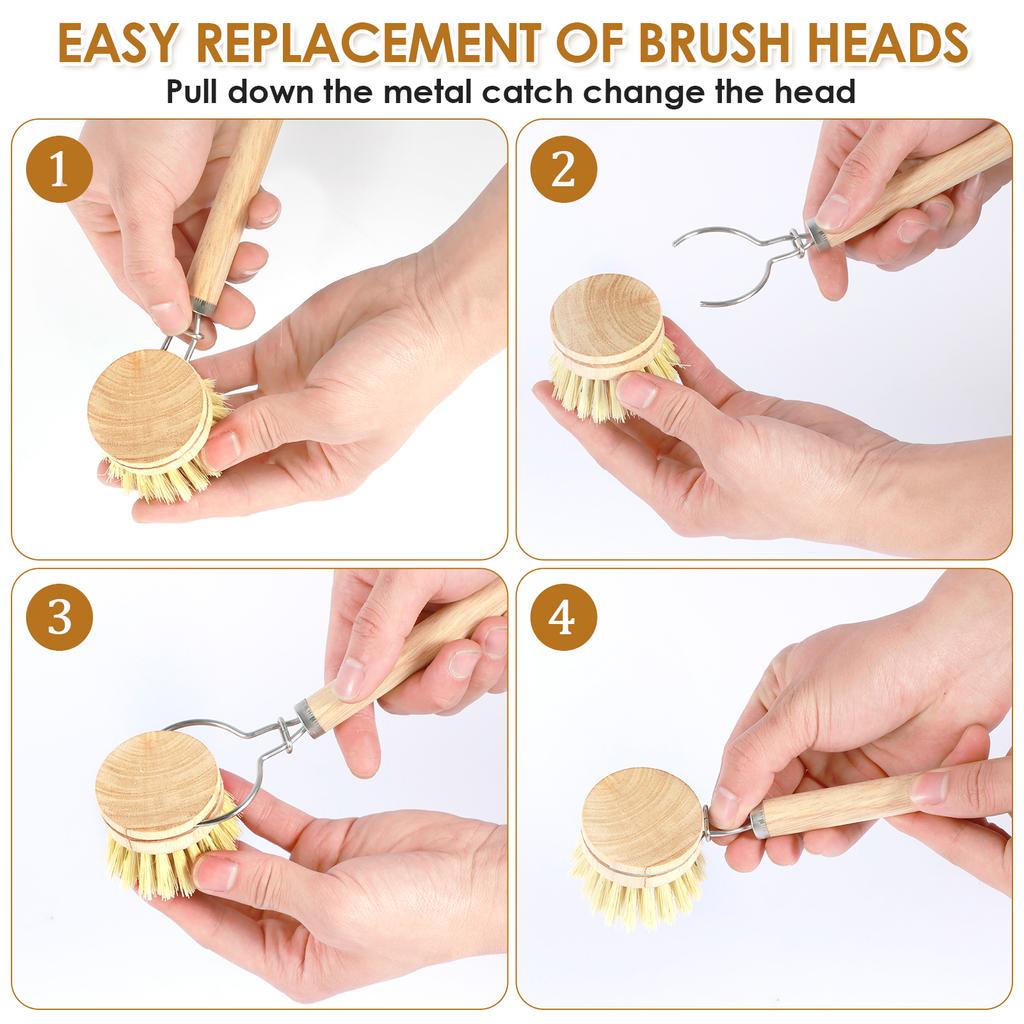 EASY REPLACEMENT OF BRUSH HEADS
Pull down the metal catch change the head

1

2

3

4