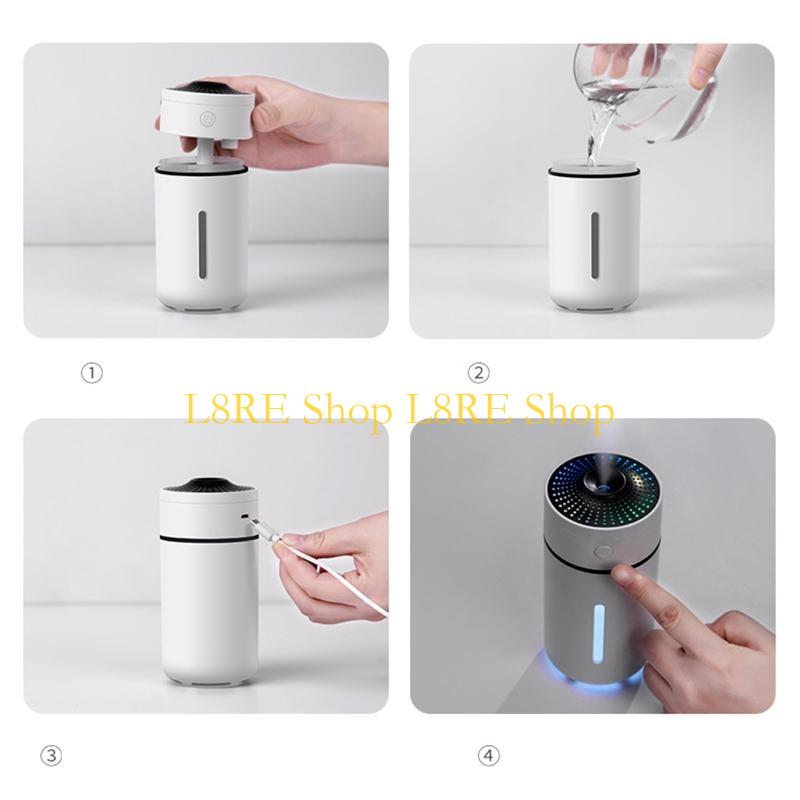 ①

②

L8RE Shop L8RE Shop

③

④