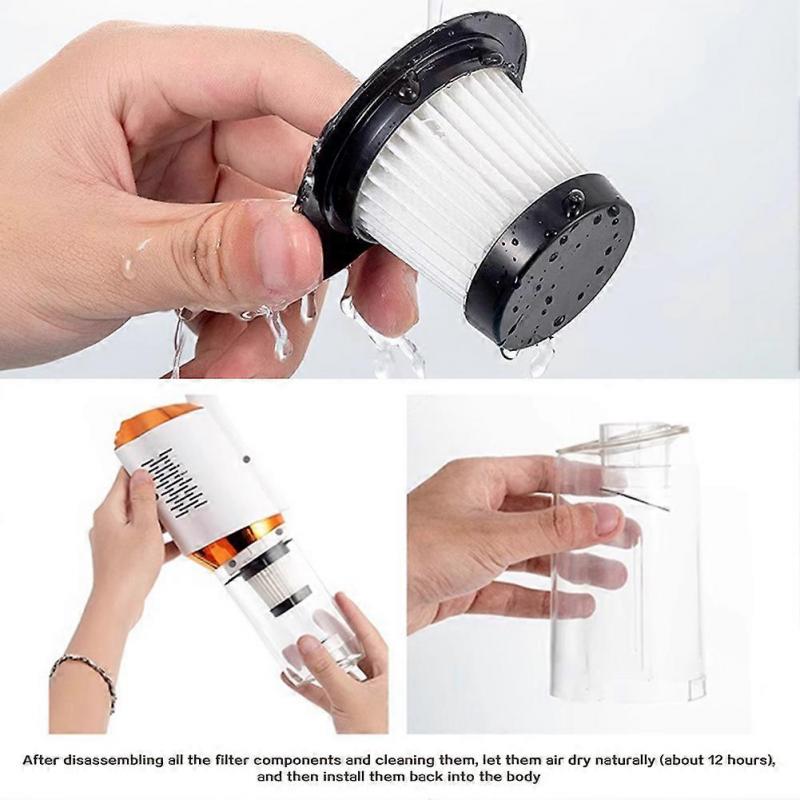 After disassembling all the filter components and cleaning them, let them air dry naturally (about 12 hours), and then install them back into the body