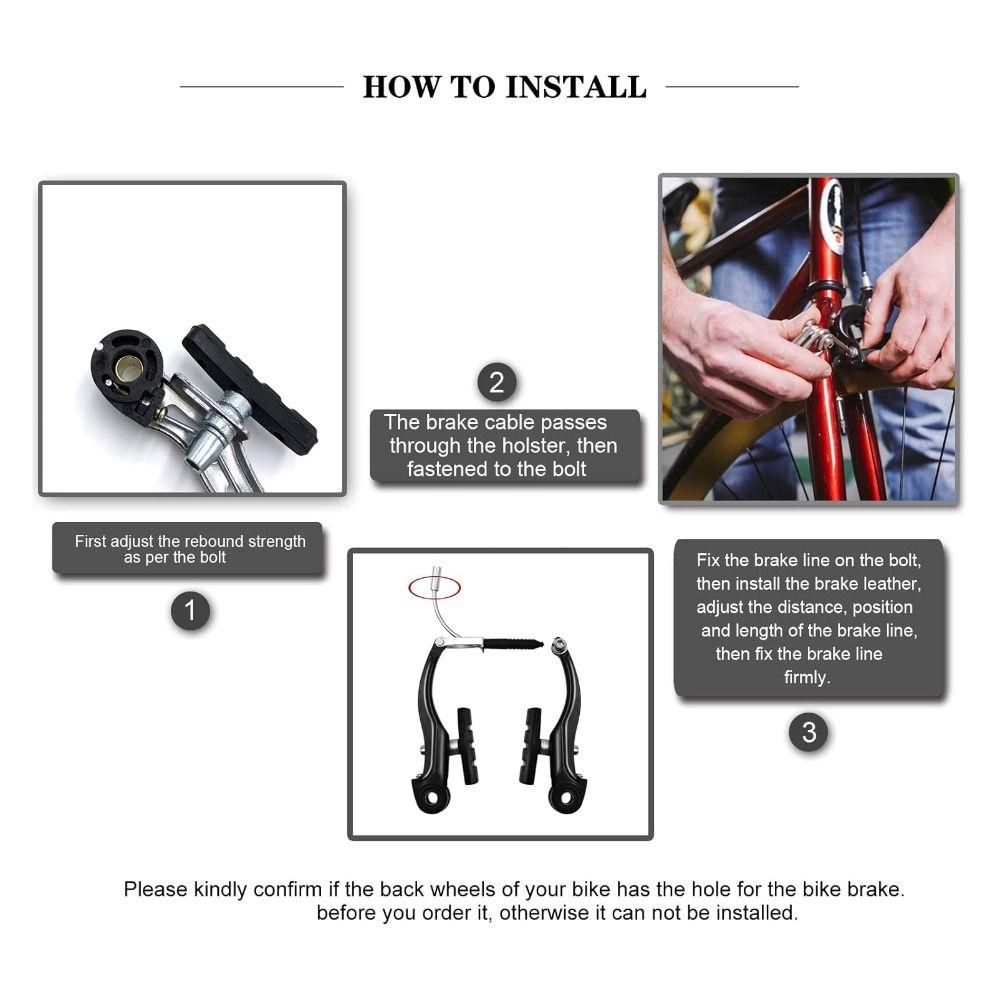 HOW TO INSTALL

First adjust the rebound strength as per the bolt

1

2

The brake cable passes through the holster, then fastened to the bolt

Fix the brake line on the bolt, then install the brake leather, adjust the distance, position and length of the brake line, then fix the brake line firmly.

3

Please kindly confirm if the back wheels of your bike has the hole for the bike brake. before you order it, otherwise it can not be installed.