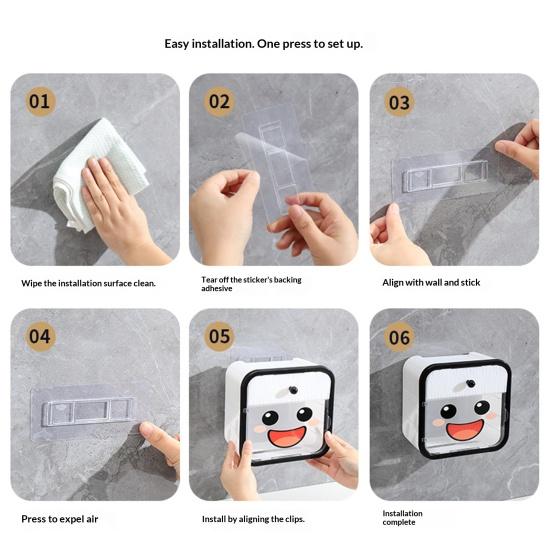 Easy installation. One press to set up.

01

Wipe the installation surface clean.

02

Tear off the sticker's backing adhesive

03

Align with wall and stick

04

Press to expel air

05

Install by aligning the clips.

06

Installation complete