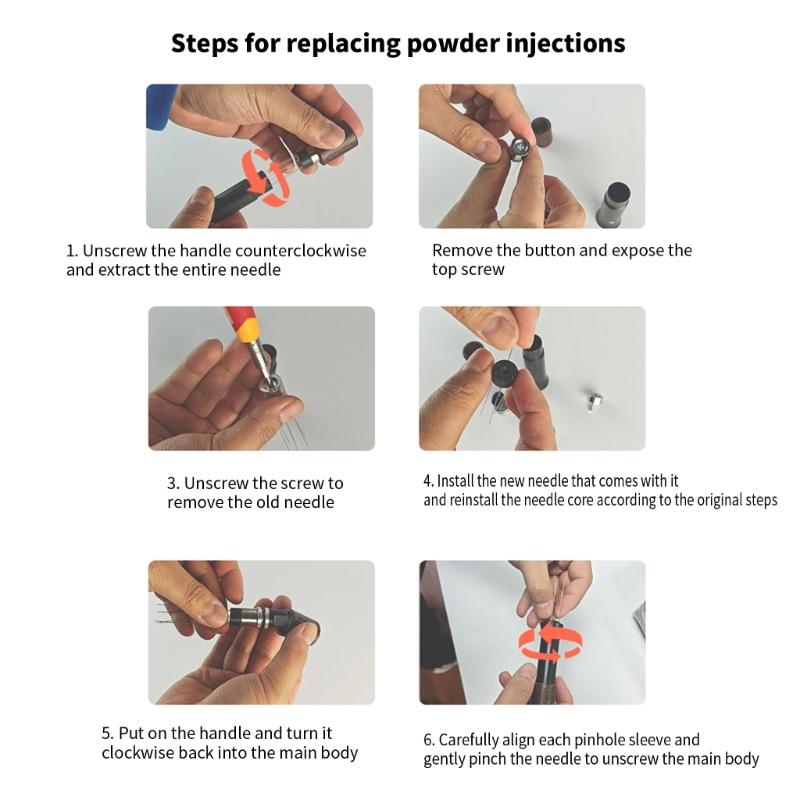 Steps for replacing powder injections

1. Unscrew the handle counterclockwise and extract the entire needle

Remove the button and expose the top screw

3. Unscrew the screw to remove the old needle

4. Install the new needle that comes with it and reinstall the needle core according to the original steps

5. Put on the handle and turn it clockwise back into the main body

6. Carefully align each pinhole sleeve and gently pinch the needle to unscrew the main body