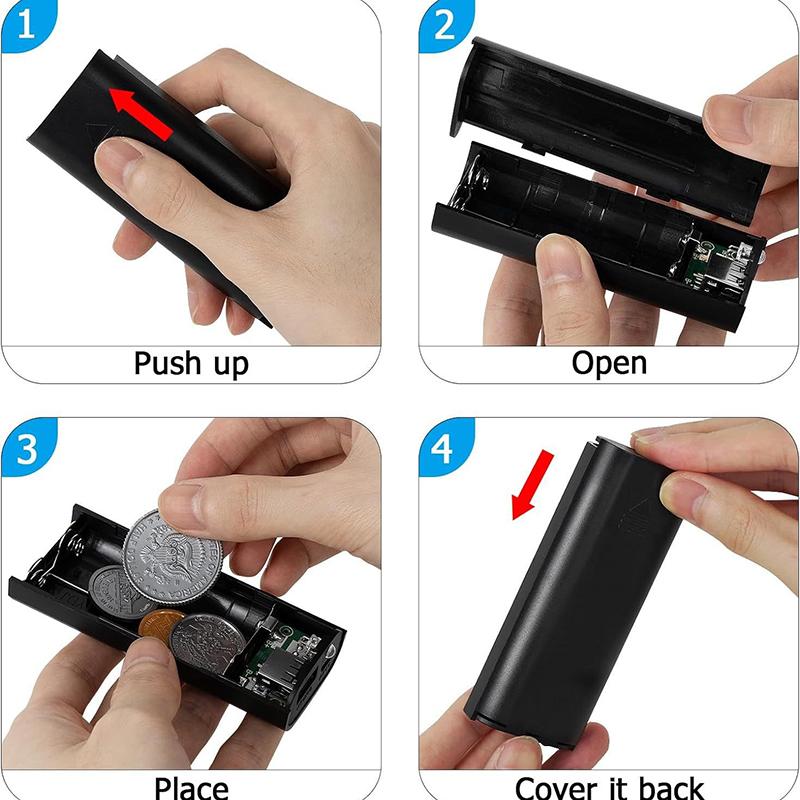 1

Push up

2

Open

3

Place

4

Cover it back