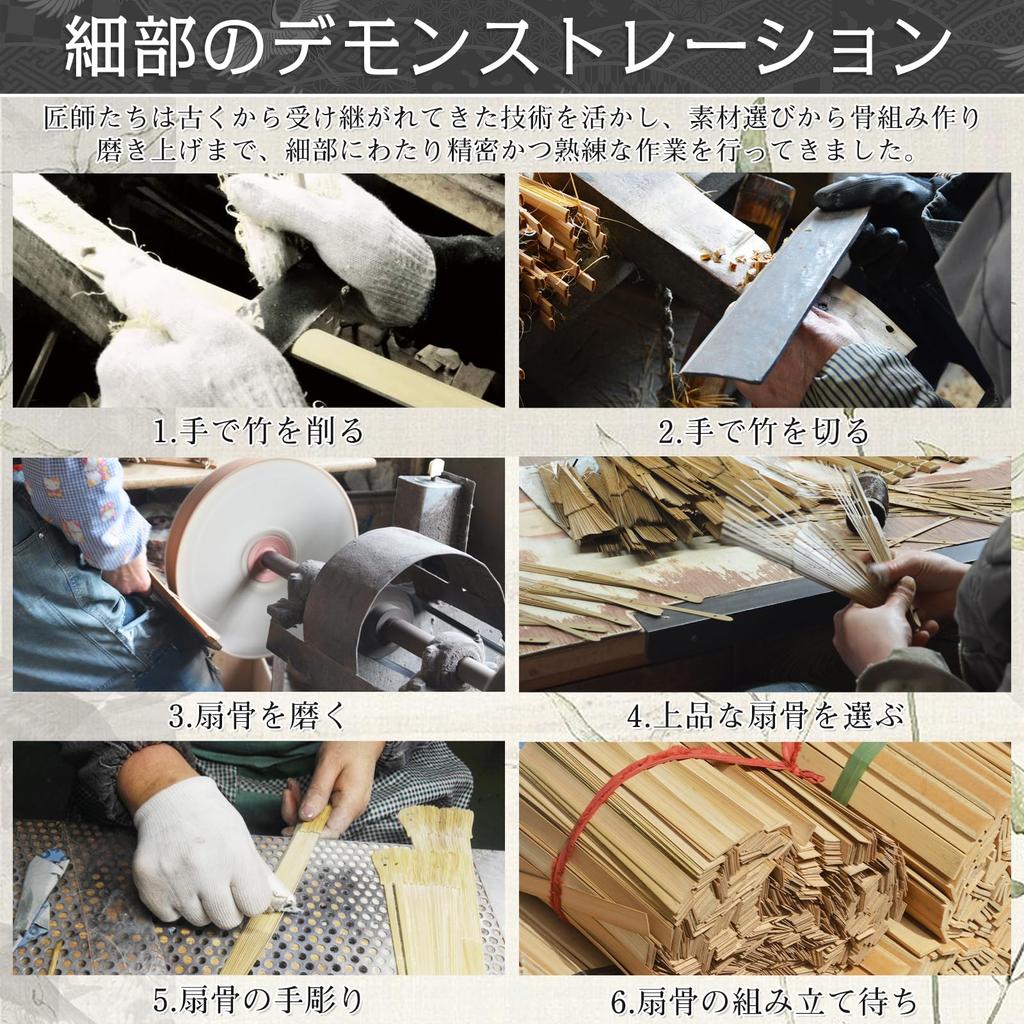 細部のデモンストレーション

匠師たちは古くから受け継がれてきた技術を活かし、素材選びから骨組み作り磨き上げまで、細部にわたり精密かつ熟練な作業を行ってきました。

1.手で竹を削る

2.手で竹を切る

3.扇骨を磨く

4.上品な扇骨を選ぶ

5.扇骨の手彫り

6.扇骨の組み立て待ち