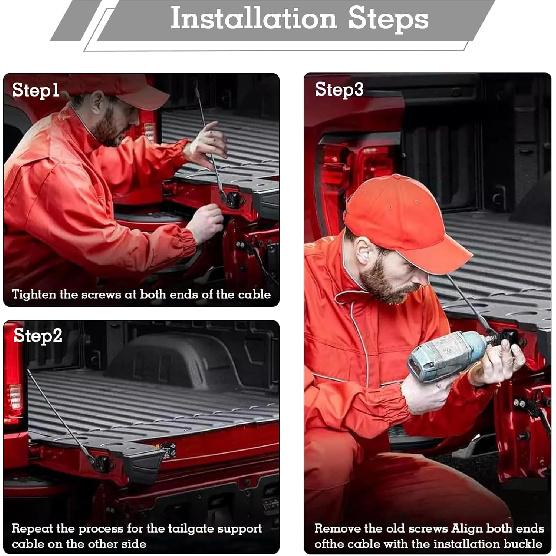 Installation Steps

Step1

Tighten the screws at both ends of the cable

Step2

Repeat the process for the tailgate support cable on the other side

Step3

Remove the old screws Align both ends ofthe cable with the installation buckle