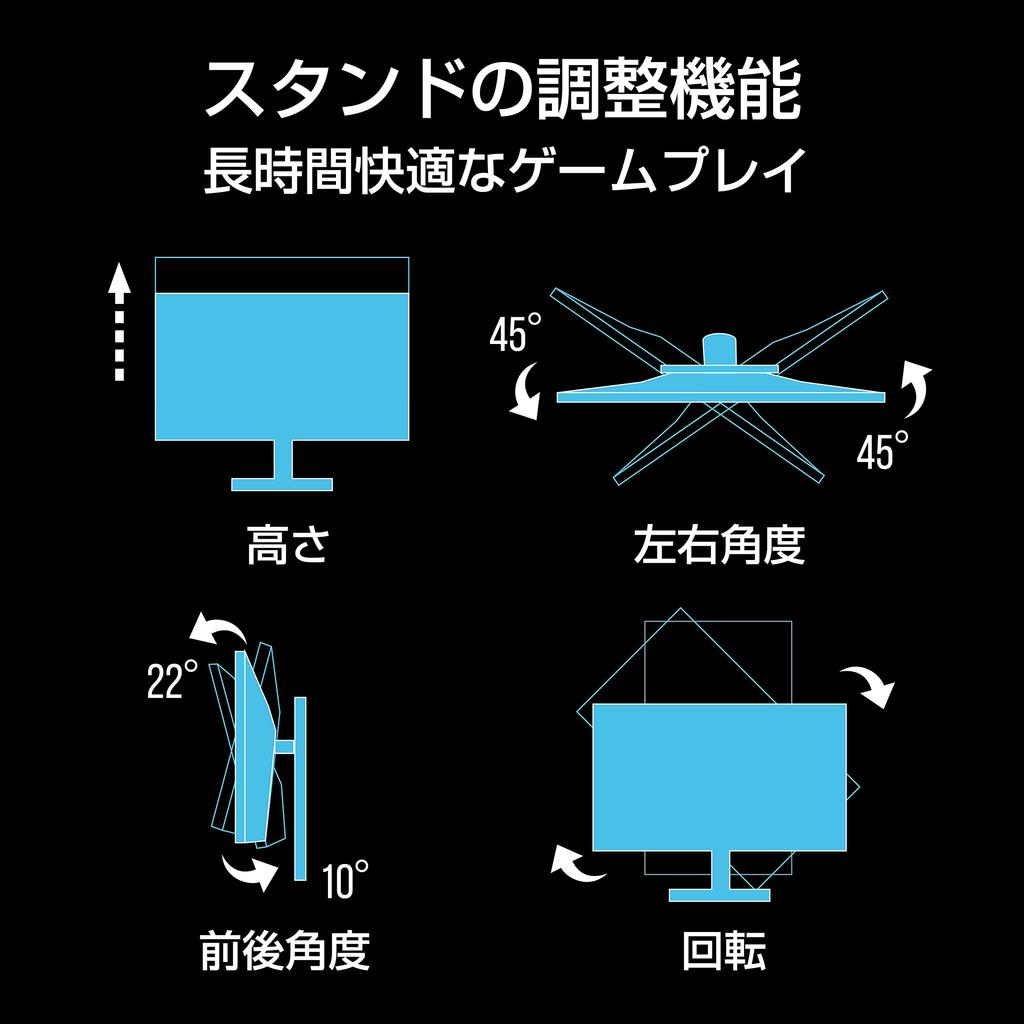 スタンドの調整機能
長時間快適なゲームプレイ

高さ

45°
45°
左右角度

22°
10°
前後角度

回転