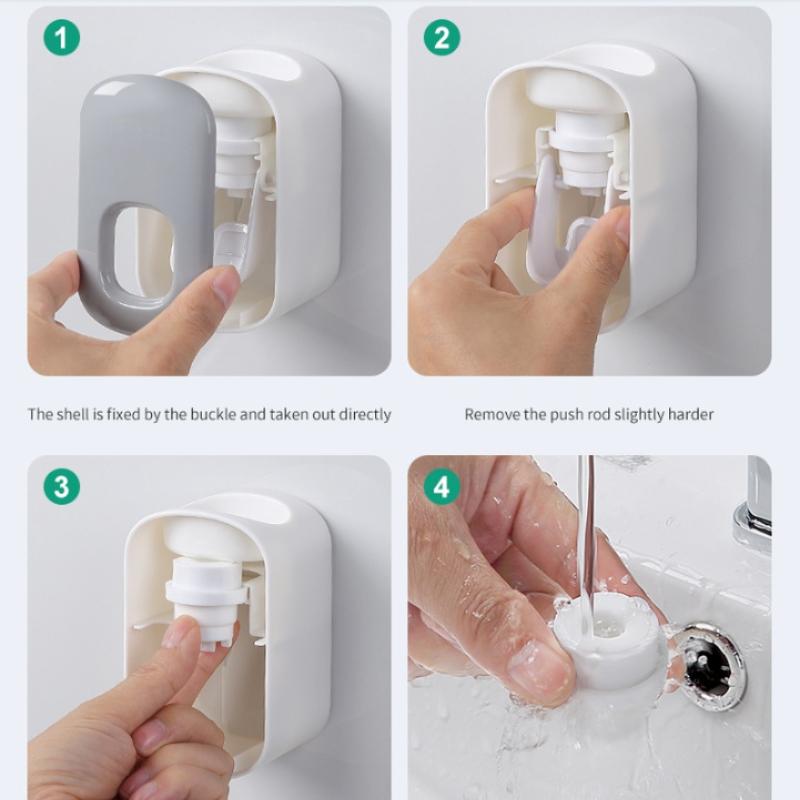 1

2

The shell is fixed by the buckle and taken out directly

Remove the push rod slightly harder

3

4