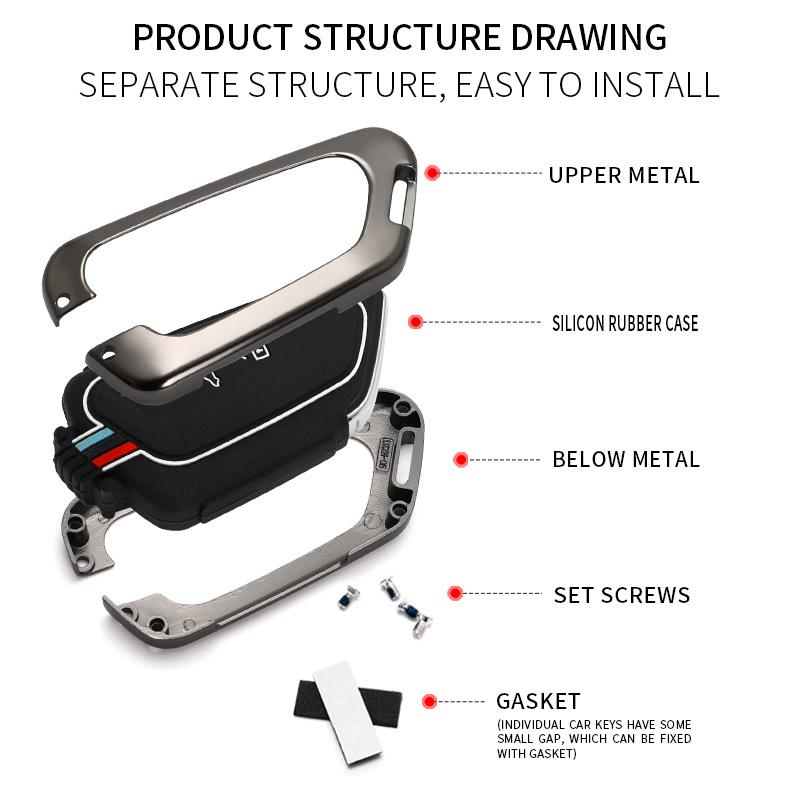 PRODUCT STRUCTURE DRAWING
SEPARATE STRUCTURE, EASY TO INSTALL

UPPER METAL

SILICON RUBBER CASE

BELOW METAL

SET SCREWS

GASKET
(INDIVIDUAL CAR KEYS HAVE SOME SMALL GAP, WHICH CAN BE FIXED WITH GASKET)