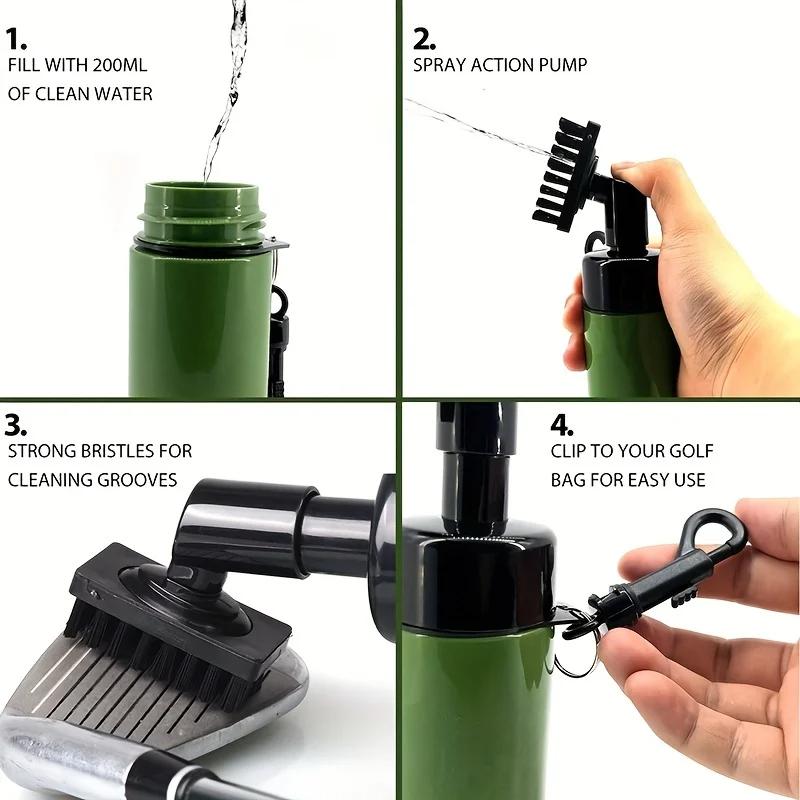 1.
FILL WITH 200ML OF CLEAN WATER

2.
SPRAY ACTION PUMP

3.
STRONG BRISTLES FOR CLEANING GROOVES

4.
CLIP TO YOUR GOLF BAG FOR EASY USE