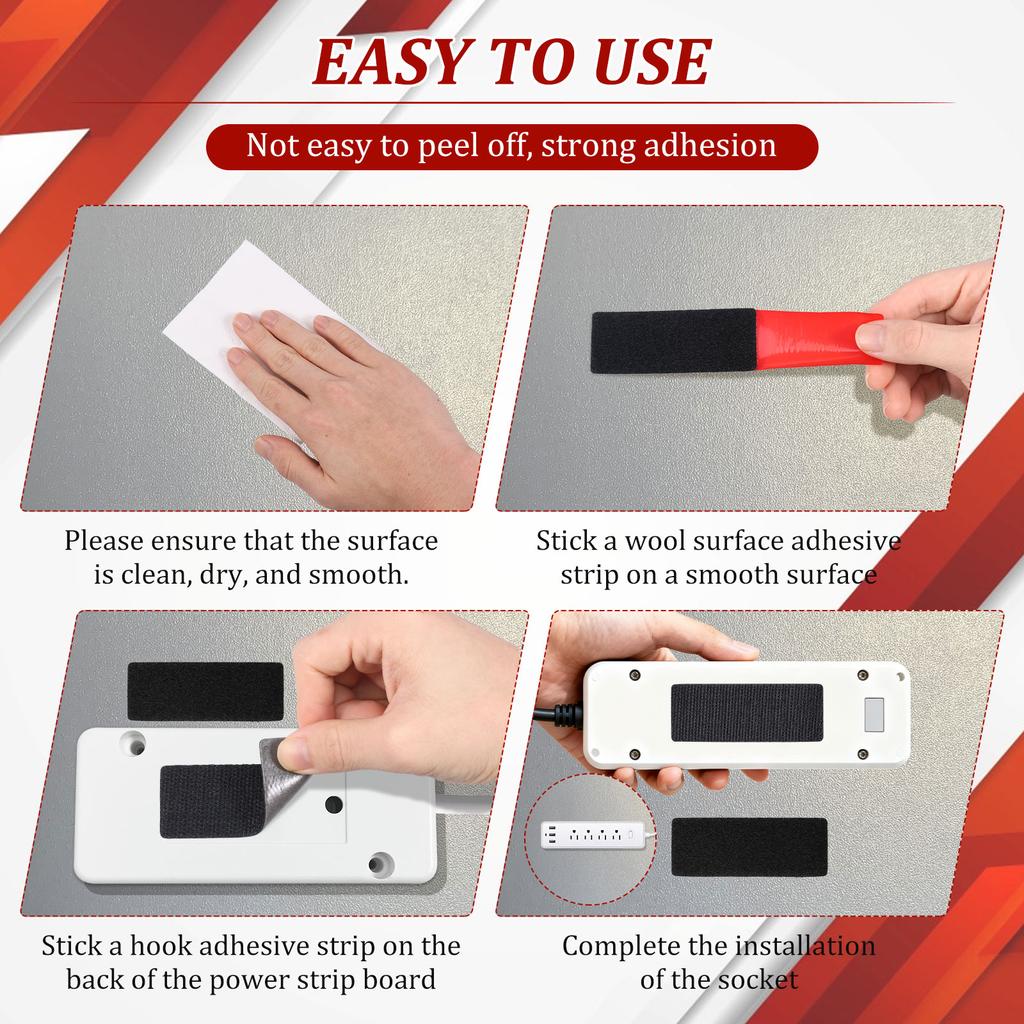 EASY TO USE

Not easy to peel off, strong adhesion

Please ensure that the surface is clean, dry, and smooth.

Stick a wool surface adhesive strip on a smooth surface

Stick a hook adhesive strip on the back of the power strip board

Complete the installation of the socket