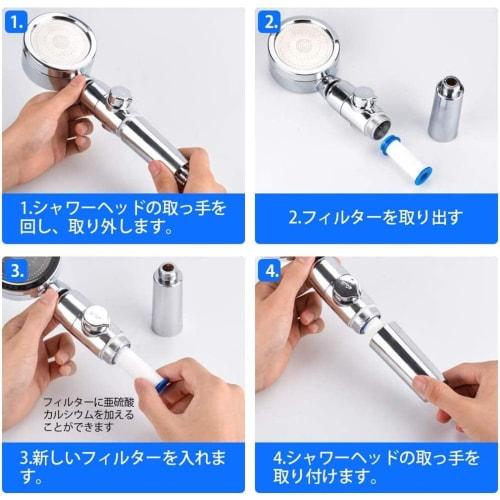 1.

1.シャワーヘッドの取っ手を回し、取り外します。

2.

2.フィルターを取り出す

3.

フィルターに亜硫酸カルシウムを加えることができます

3.新しいフィルターを入れます。

4.

4.シャワーヘッドの取っ手を取り付けます。