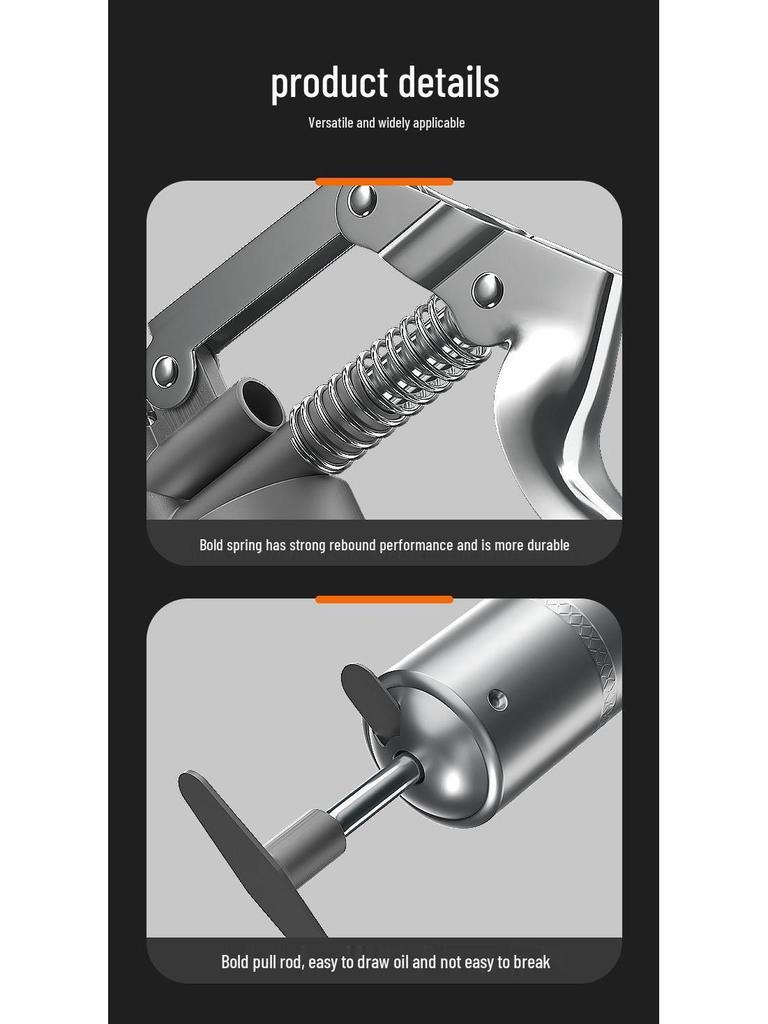 product details

Versatile and widely applicable

Bold spring has strong rebound performance and is more durable

Bold pull rod, easy to draw oil and not easy to break