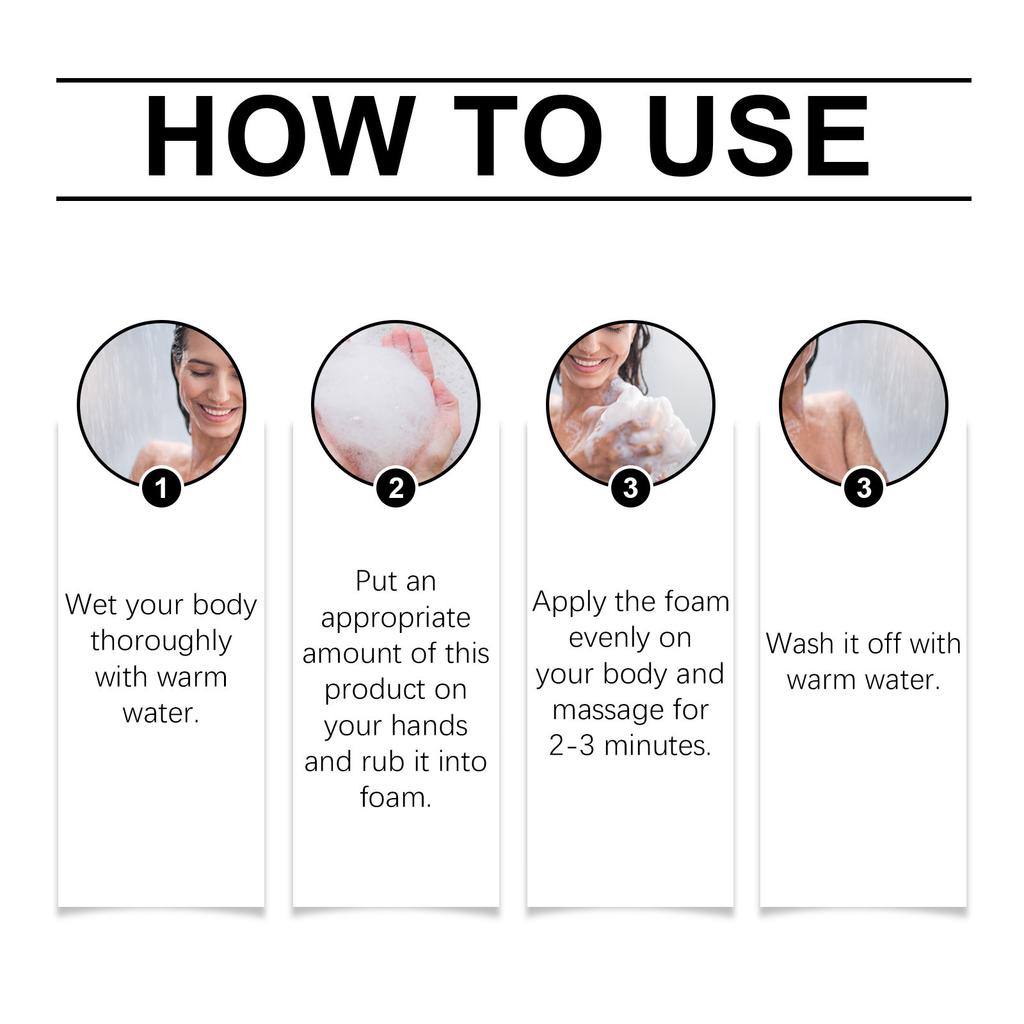 HOW TO USE

1

Wet your body thoroughly with warm water.

2

Put an appropriate amount of this product on your hands and rub it into foam.

3

Apply the foam evenly on your body and massage for 2-3 minutes.

3

Wash it off with warm water.