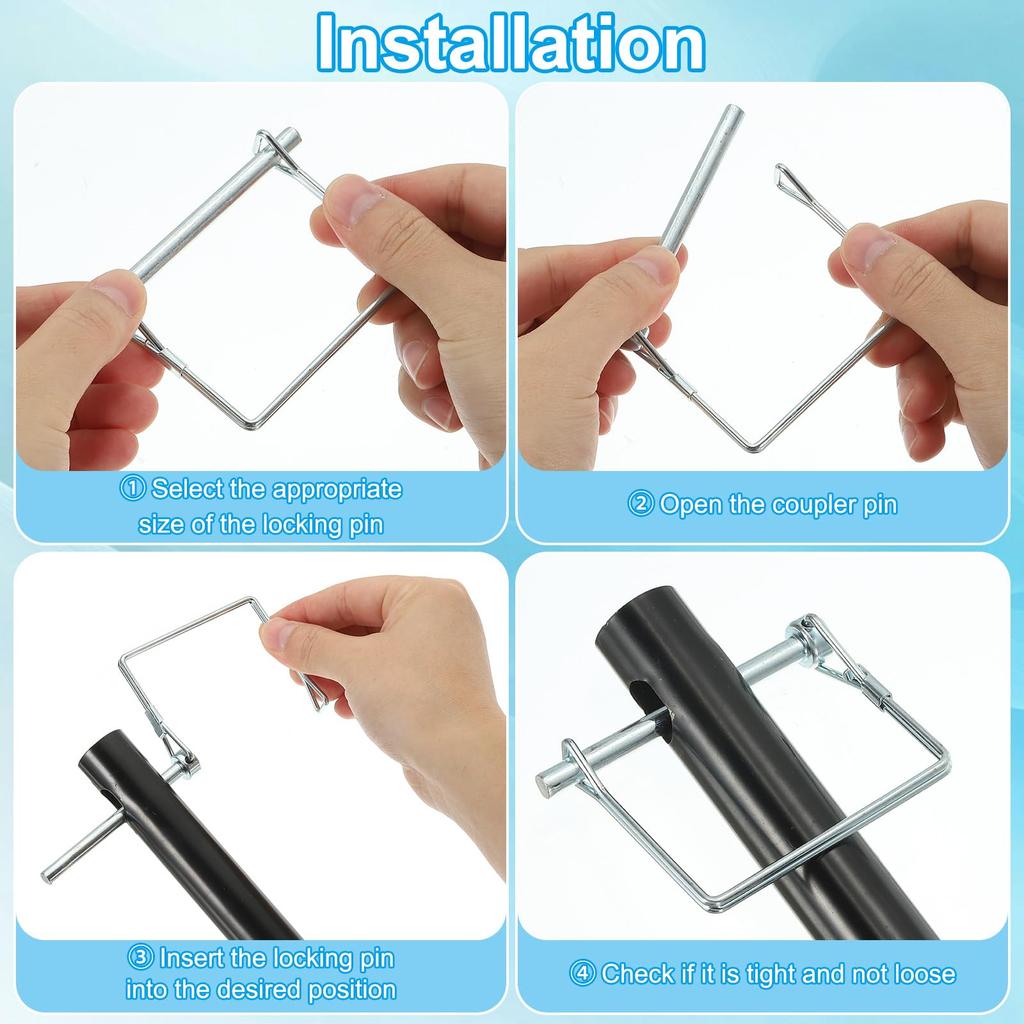 Installation

① Select the appropriate size of the locking pin

② Open the coupler pin

③ Insert the locking pin into the desired position

④ Check if it is tight and not loose