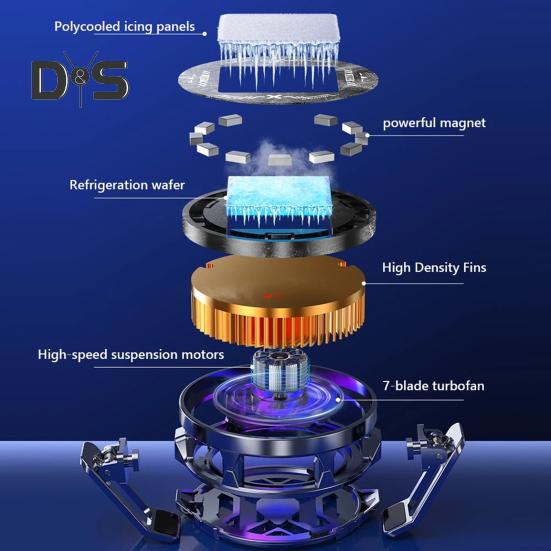 Polycooled icing panels

D&S

powerful magnet

Refrigeration wafer

High Density Fins

High-speed suspension motors

7-blade turbofan