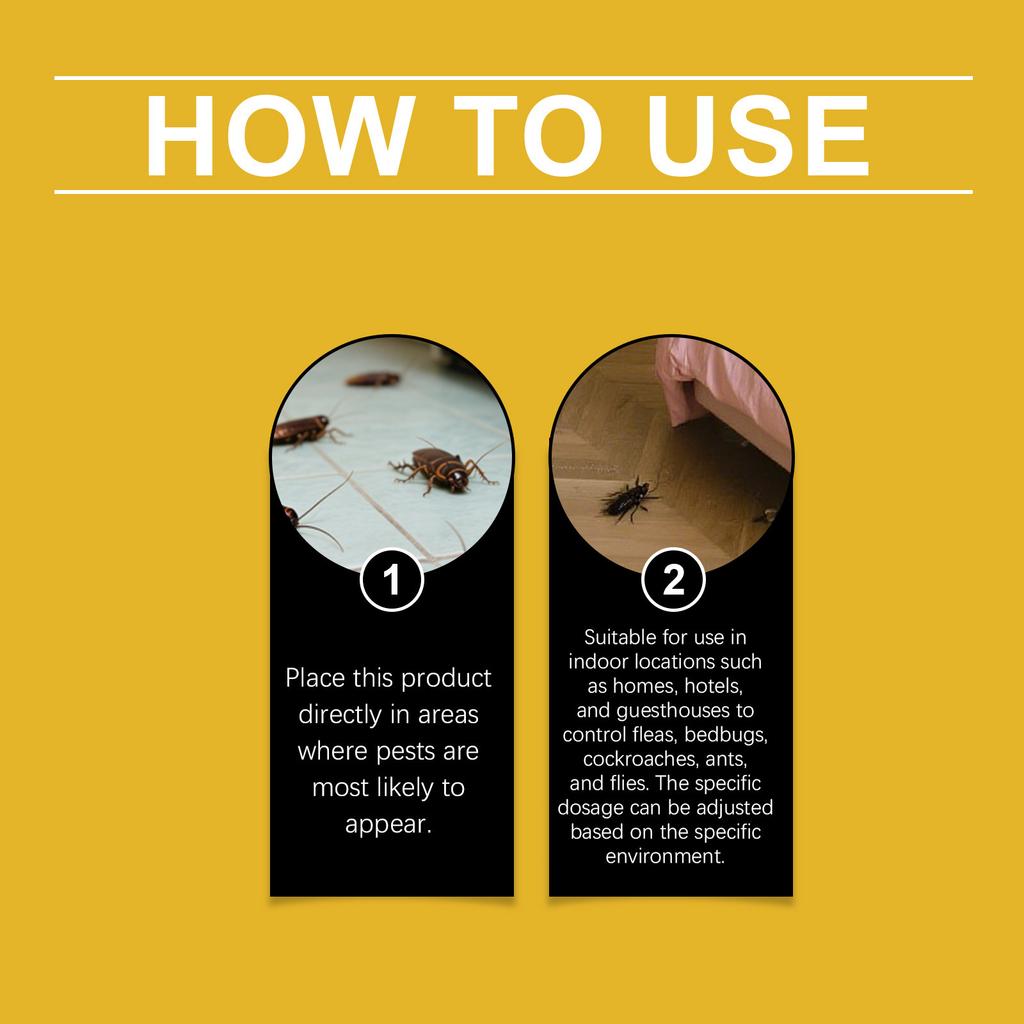 HOW TO USE

1

Place this product directly in areas where pests are most likely to appear.

2

Suitable for use in indoor locations such as homes, hotels, and guesthouses to control fleas, bedbugs, cockroaches, ants, and flies. The specific dosage can be adjusted based on the specific environment.