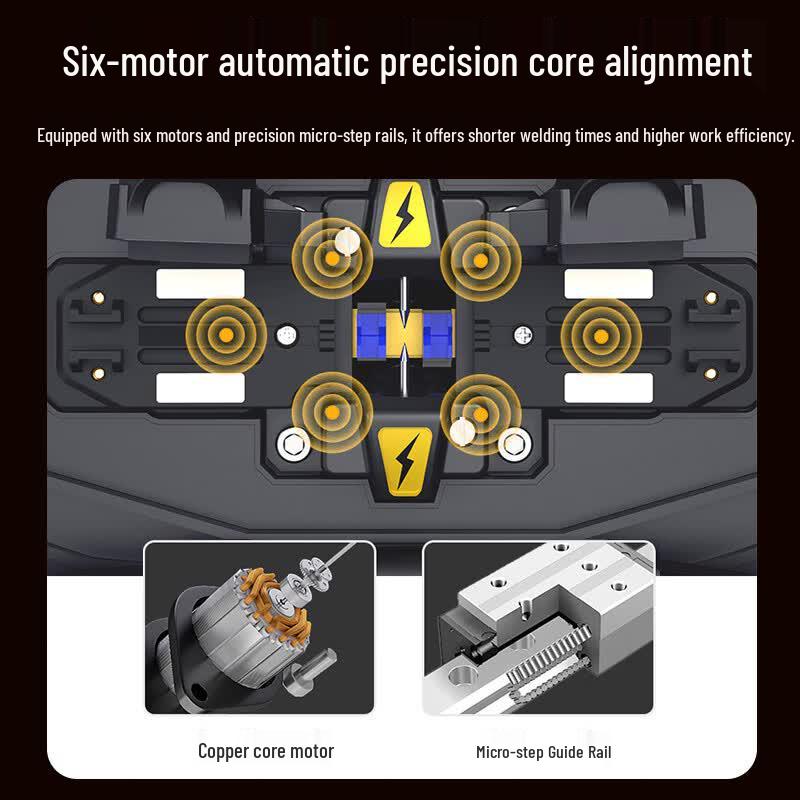 Six-motor automatic precision core alignment

Equipped with six motors and precision micro-step rails, it offers shorter welding times and higher work efficiency.

Copper core motor

Micro-step Guide Rail