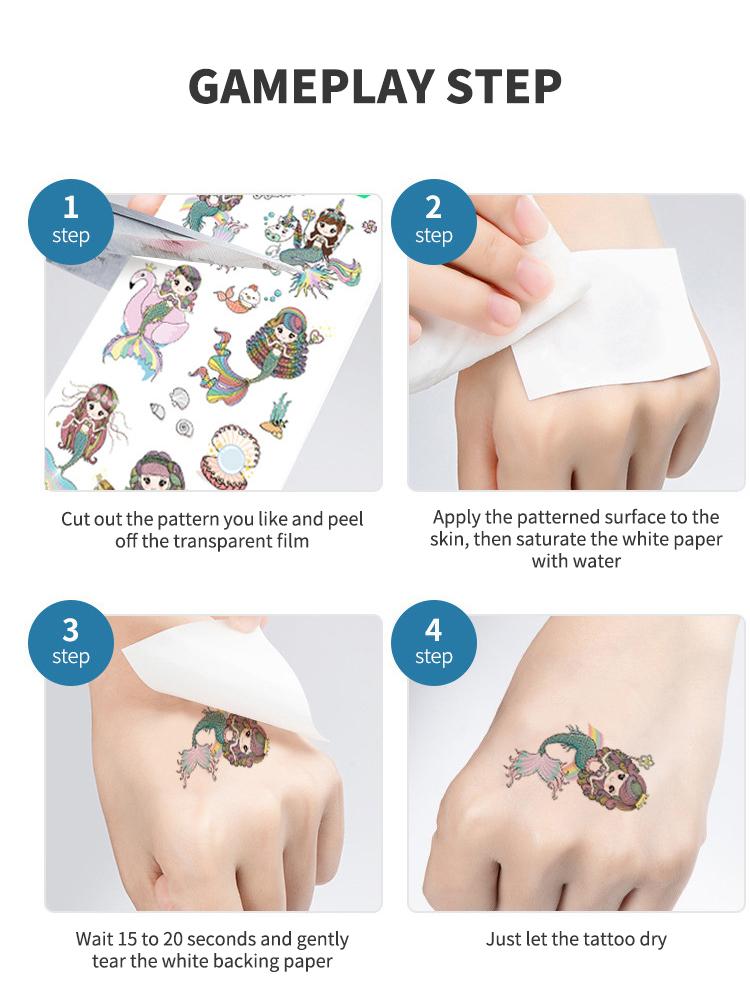 GAMEPLAY STEP

1
step

Cut out the pattern you like and peel off the transparent film

2
step

Apply the patterned surface to the skin, then saturate the white paper with water

3
step

Wait 15 to 20 seconds and gently tear the white backing paper

4
step

Just let the tattoo dry