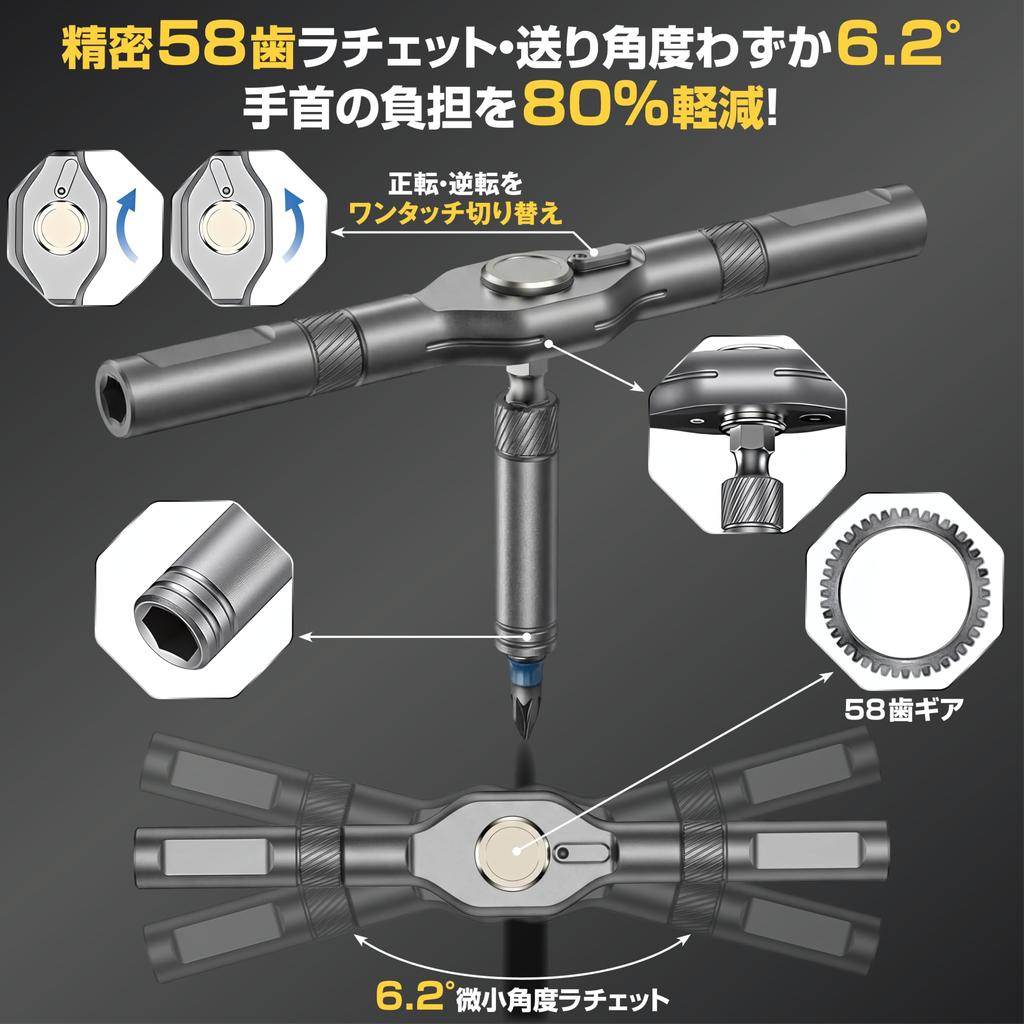 精密58歯ラチェット・送り角度わずか6.2°
手首の負担を80%軽減!

正転・逆転を
ワンタッチ切り替え

58歯ギア

6.2°微小角度ラチェット