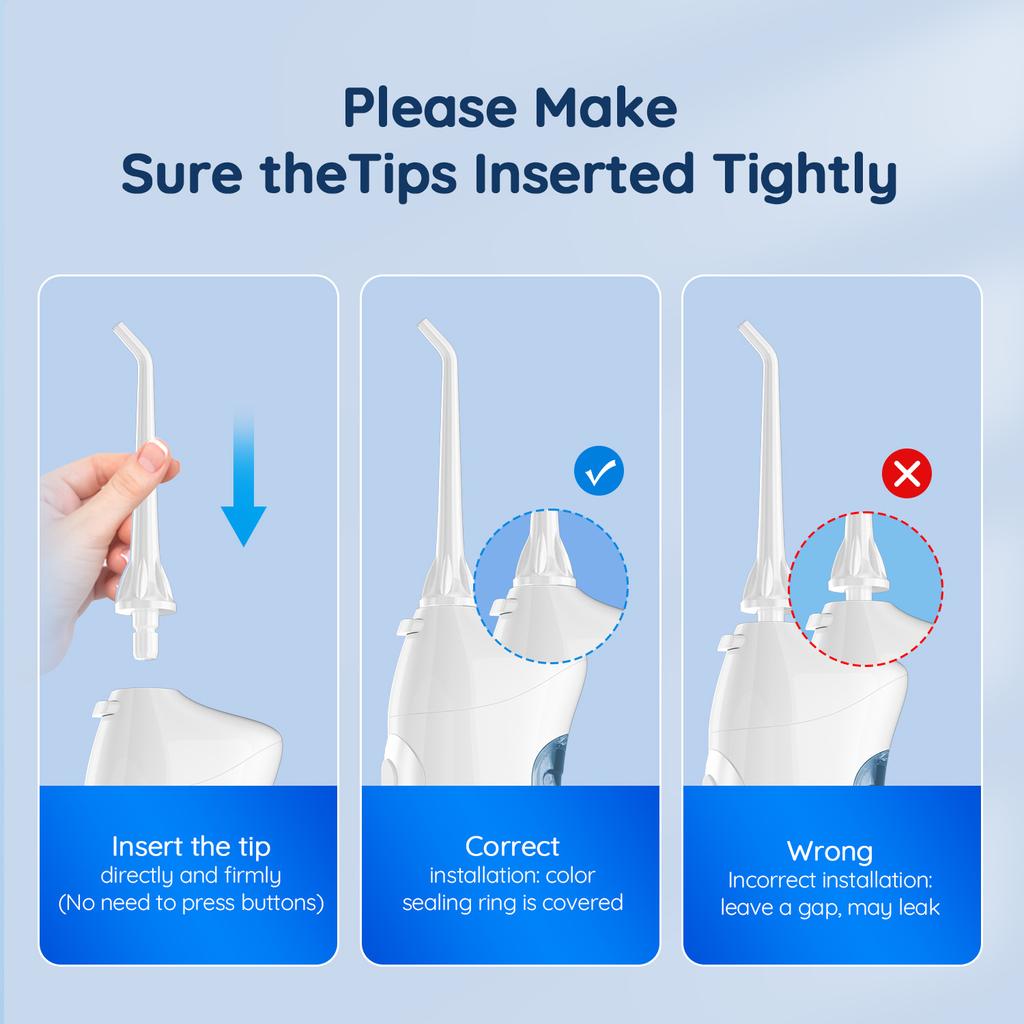 Please Make
Sure theTips Inserted Tightly

Insert the tip
directly and firmly
(No need to press buttons)

Correct
installation: color sealing ring is covered

Wrong
Incorrect installation: leave a gap, may leak