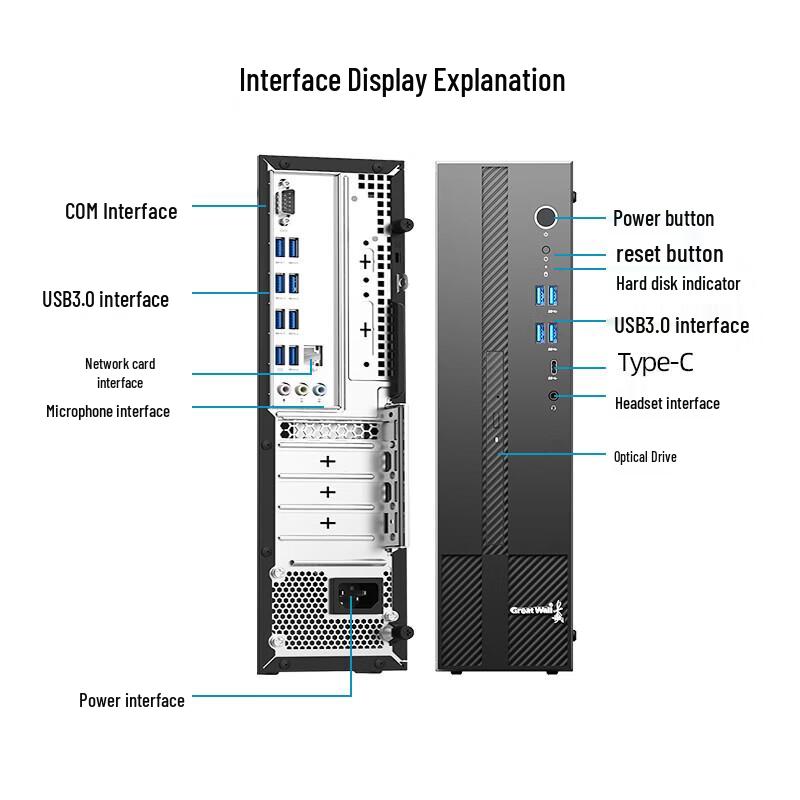 Interface Display Explanation

COM Interface

USB3.0 interface

Network card interface

Microphone interface

Power interface

Power button

reset button

Hard disk indicator

USB3.0 interface

Type-C

Headset interface

Optical Drive

Great Wall