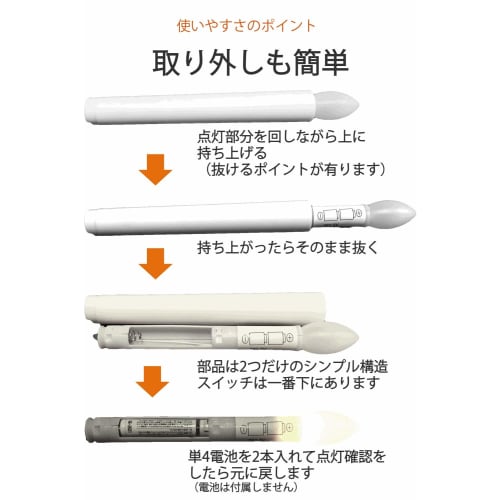 使いやすさのポイント

取り外しも簡単

点灯部分を回しながら上に持ち上げる
（抜けるポイントが有ります）

持ち上がったらそのまま抜く

部品は2つだけのシンプル構造
スイッチは一番下にあります

単4電池を2本入れて点灯確認をしたら元に戻します
（電池は付属しません）