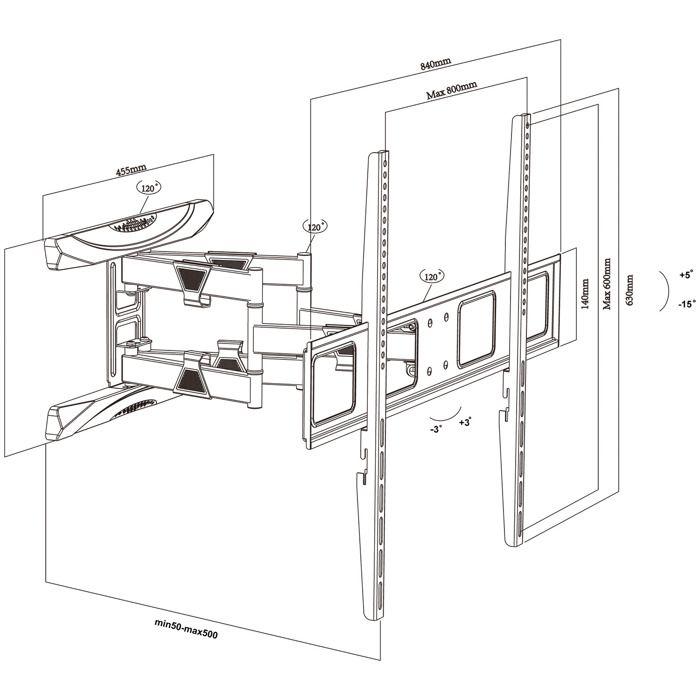 840mm
Max 800mm
455mm
120°
120°
120°
140mm
Max 600mm
630mm
+5°
-15°
-3°
+3°
min50-max500