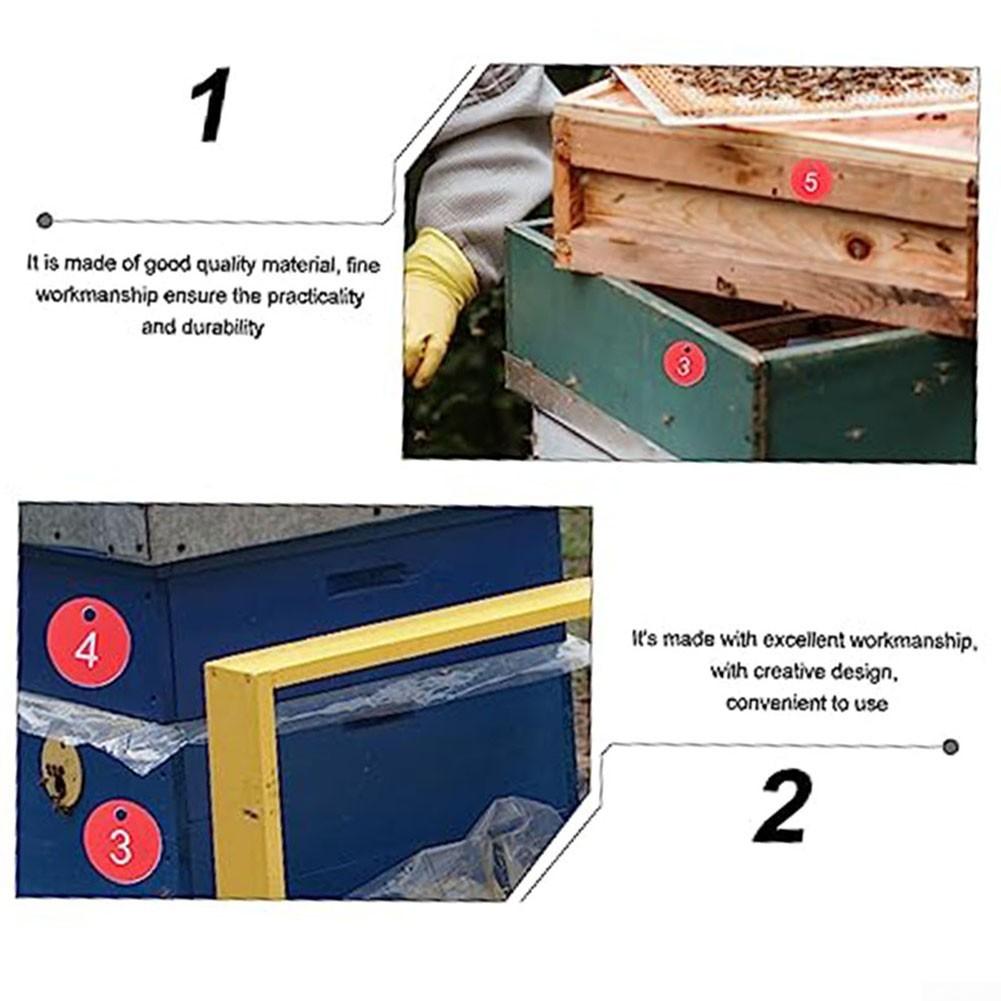 1

It is made of good quality material, fine workmanship ensure the practicality and durability

5

3

4

3

It's made with excellent workmanship, with creative design, convenient to use

2