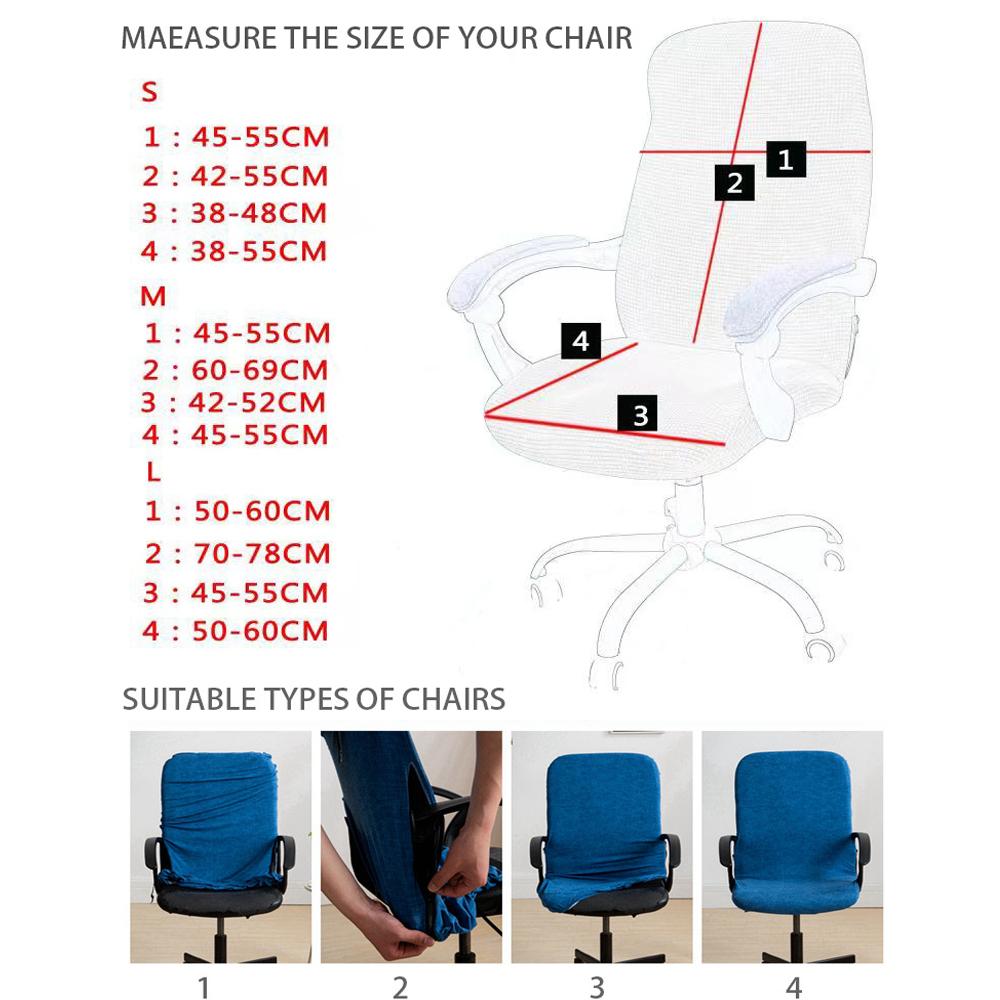 MAEASURE THE SIZE OF YOUR CHAIR

S
1 : 45-55CM
2 : 42-55CM
3 : 38-48CM
4 : 38-55CM

M
1 : 45-55CM
2 : 60-69CM
3 : 42-52CM
4 : 45-55CM

L
1 : 50-60CM
2 : 70-78CM
3 : 45-55CM
4 : 50-60CM

1
2
4
3

SUITABLE TYPES OF CHAIRS

1
2
3
4