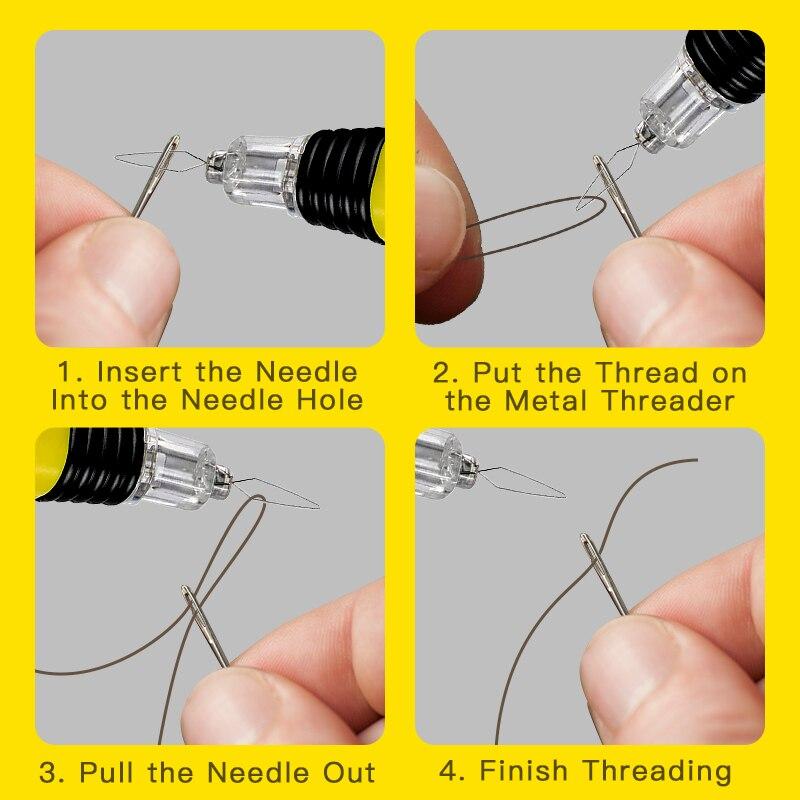 1. Insert the Needle Into the Needle Hole

2. Put the Thread on the Metal Threader

3. Pull the Needle Out

4. Finish Threading