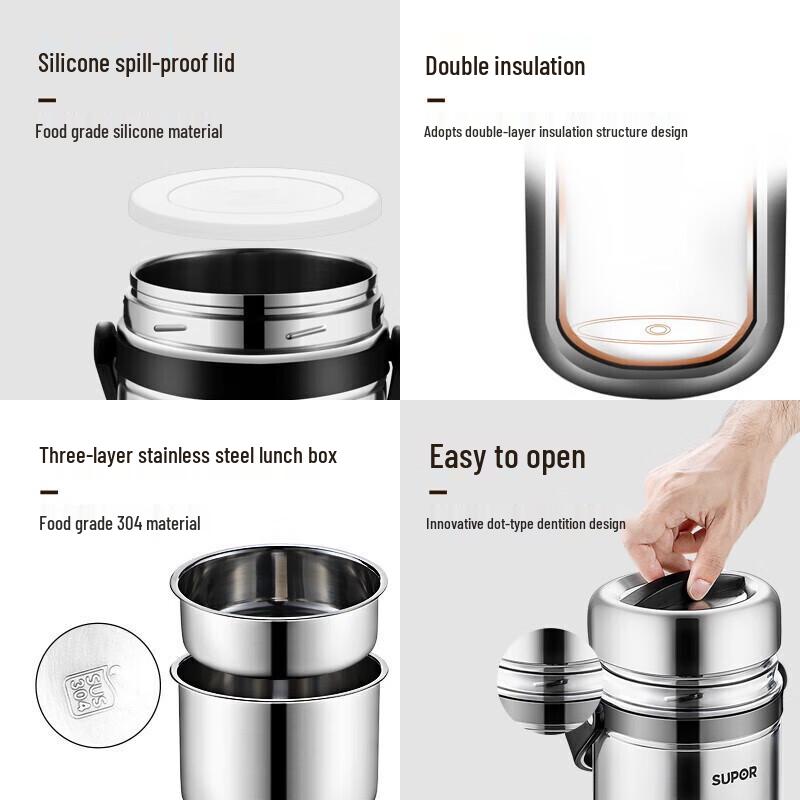 Silicone spill-proof lid

Food grade silicone material

Double insulation

Adopts double-layer insulation structure design

Three-layer stainless steel lunch box

Food grade 304 material

SUS 304

Easy to open

Innovative dot-type dentition design

SUPOR