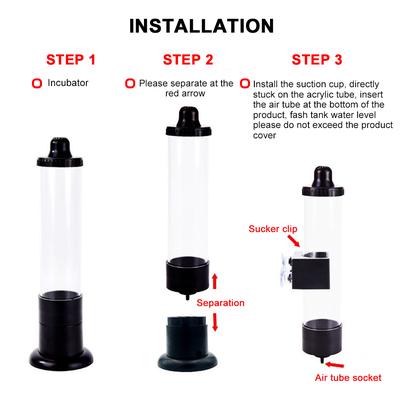 INSTALLATION

STEP 1

Incubator

STEP 2

Please separate at the red arrow

Separation

STEP 3

Install the suction cup, directly stuck on the acrylic tube, insert the air tube at the bottom of the product, fash tank water level please do not exceed the product cover

Sucker clip

Air tube socket