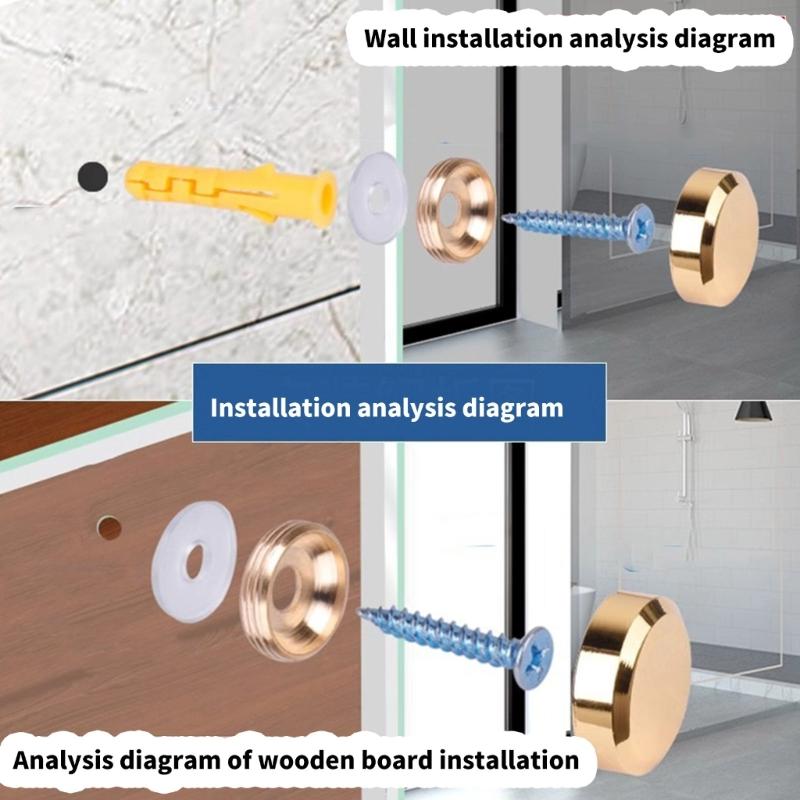 Wall installation analysis diagram

Installation analysis diagram

Analysis diagram of wooden board installation