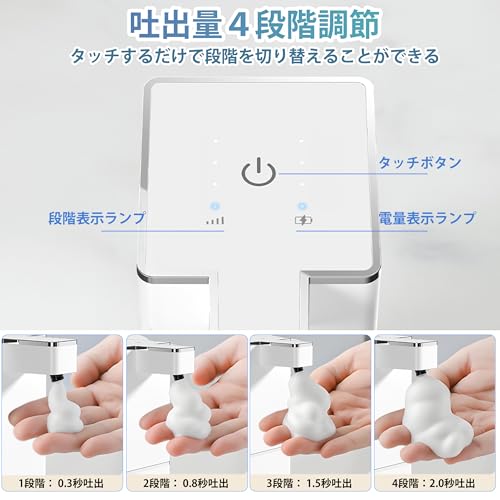 吐出量4段階調節
タッチするだけで段階を切り替えることができる

タッチボタン

段階表示ランプ

電量表示ランプ

1段階：0.3秒吐出

2段階：0.8秒吐出

3段階：1.5秒吐出

4段階：2.0秒吐出