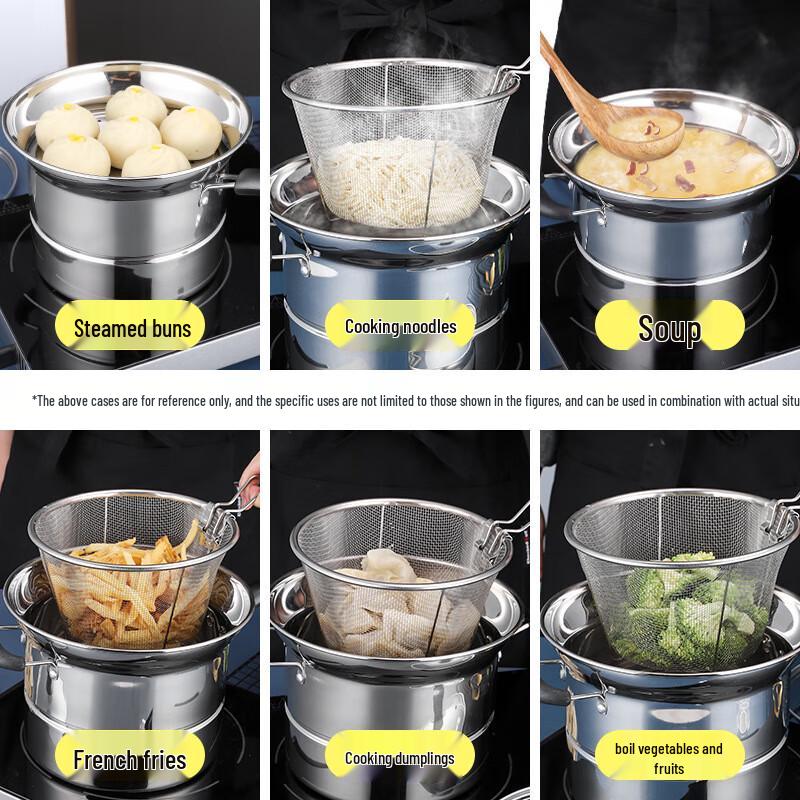 Steamed buns

Cooking noodles

Soup

*The above cases are for reference only, and the specific uses are not limited to those shown in the figures, and can be used in combination with actual situ

French fries

Cooking dumplings

boil vegetables and fruits