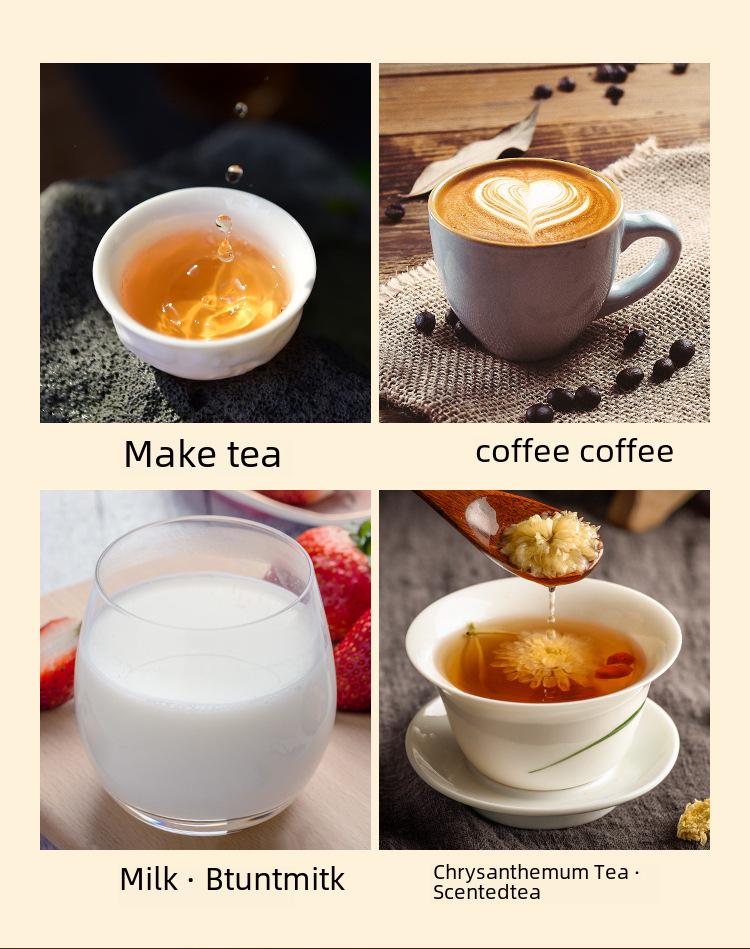 Make tea

coffee coffee

Milk · Btuntmitk

Chrysanthemum Tea · Scentedtea