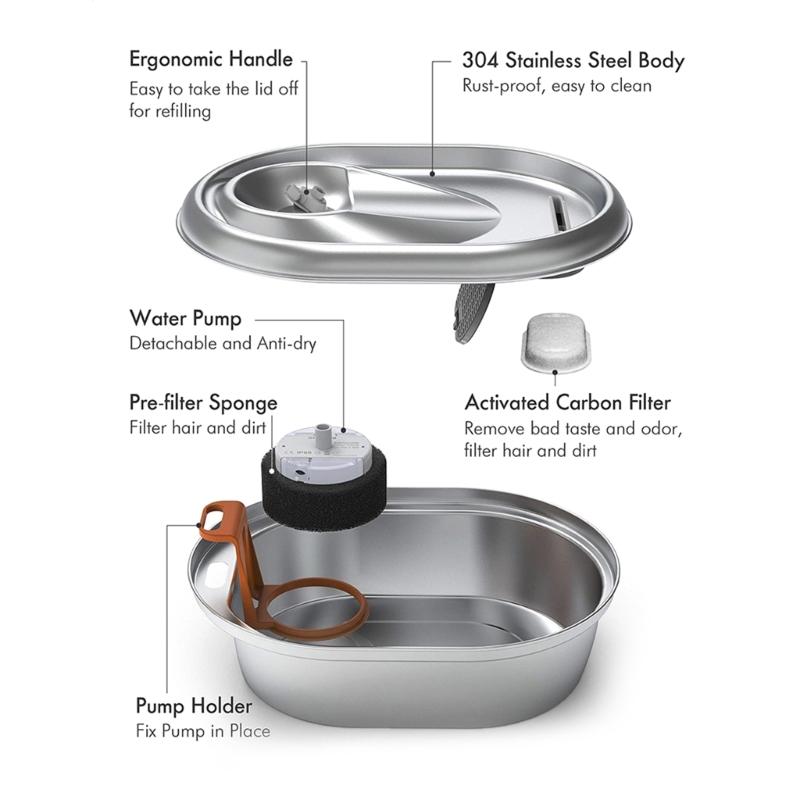 Ergonomic Handle
Easy to take the lid off for refilling

304 Stainless Steel Body
Rust-proof, easy to clean

Water Pump
Detachable and Anti-dry

Pre-filter Sponge
Filter hair and dirt

Activated Carbon Filter
Remove bad taste and odor, filter hair and dirt

Pump Holder
Fix Pump in Place