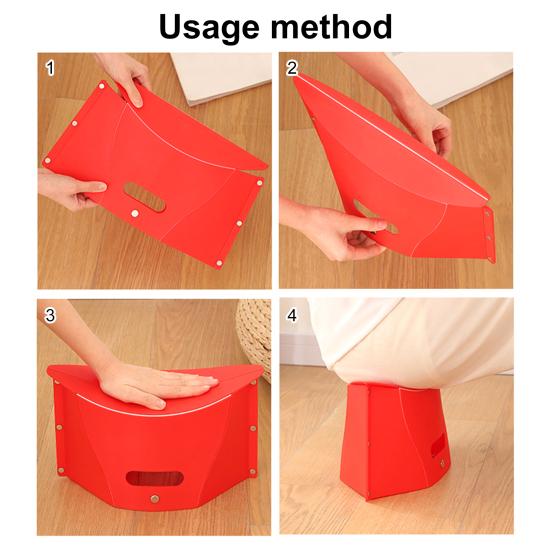 Usage method

1

2

3

4