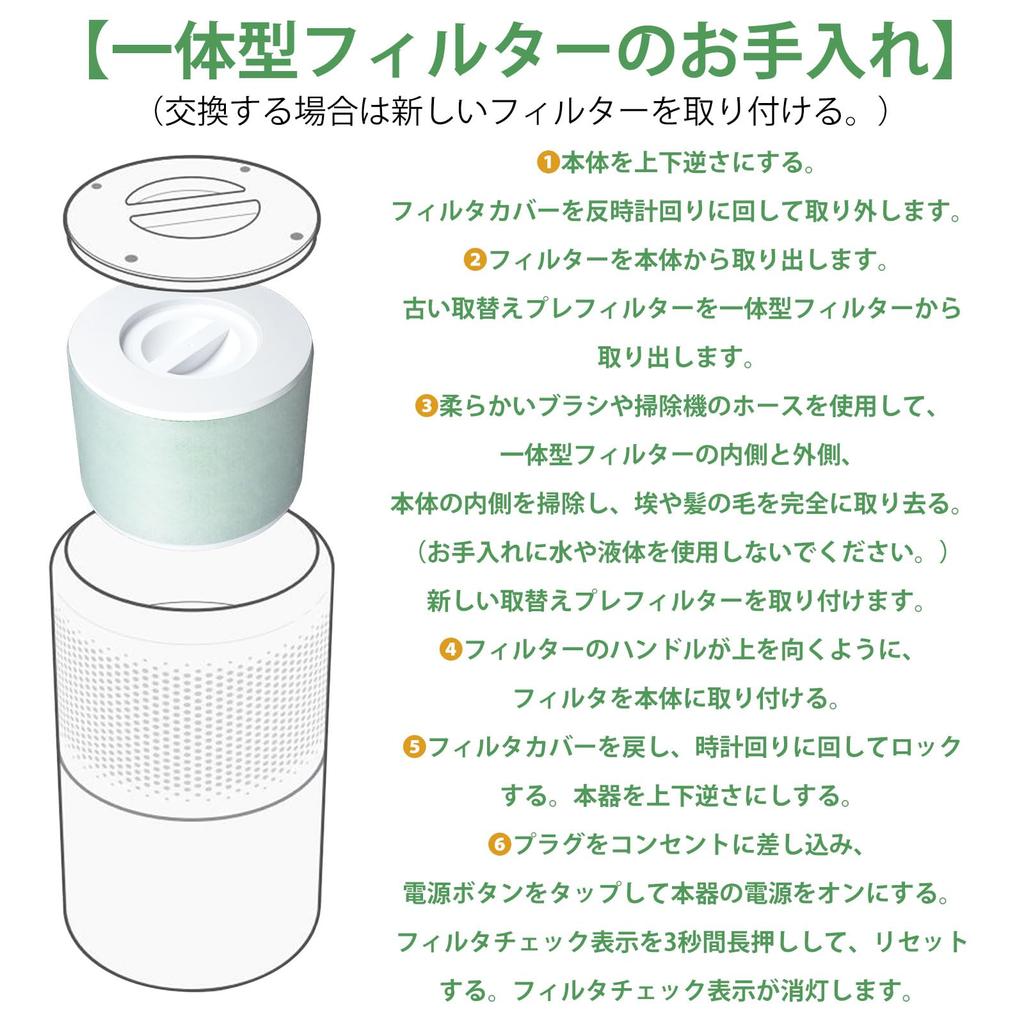 【一体型フィルターのお手入れ】
（交換する場合は新しいフィルターを取り付ける。）

❶本体を上下逆さにする。
フィルタカバーを反時計回りに回して取り外します。

❷フィルターを本体から取り出します。
古い取替えプレフィルターを一体型フィルターから取り出します。

❸柔らかいブラシや掃除機のホースを使用して、
一体型フィルターの内側と外側、
本体の内側を掃除し、埃や髪の毛を完全に取り去る。
（お手入れに水や液体を使用しないでください。）
新しい取替えプレフィルターを取り付けます。

❹フィルターのハンドルが上を向くように、
フィルタを本体に取り付ける。

❺フィルタカバーを戻し、時計回りに回してロックする。本器を上下逆さにしする。

❻プラグをコンセントに差し込み、
電源ボタンをタップして本器の電源をオンにする。
フィルタチェック表示を3秒間長押しして、リセットする。フィルタチェック表示が消灯します。