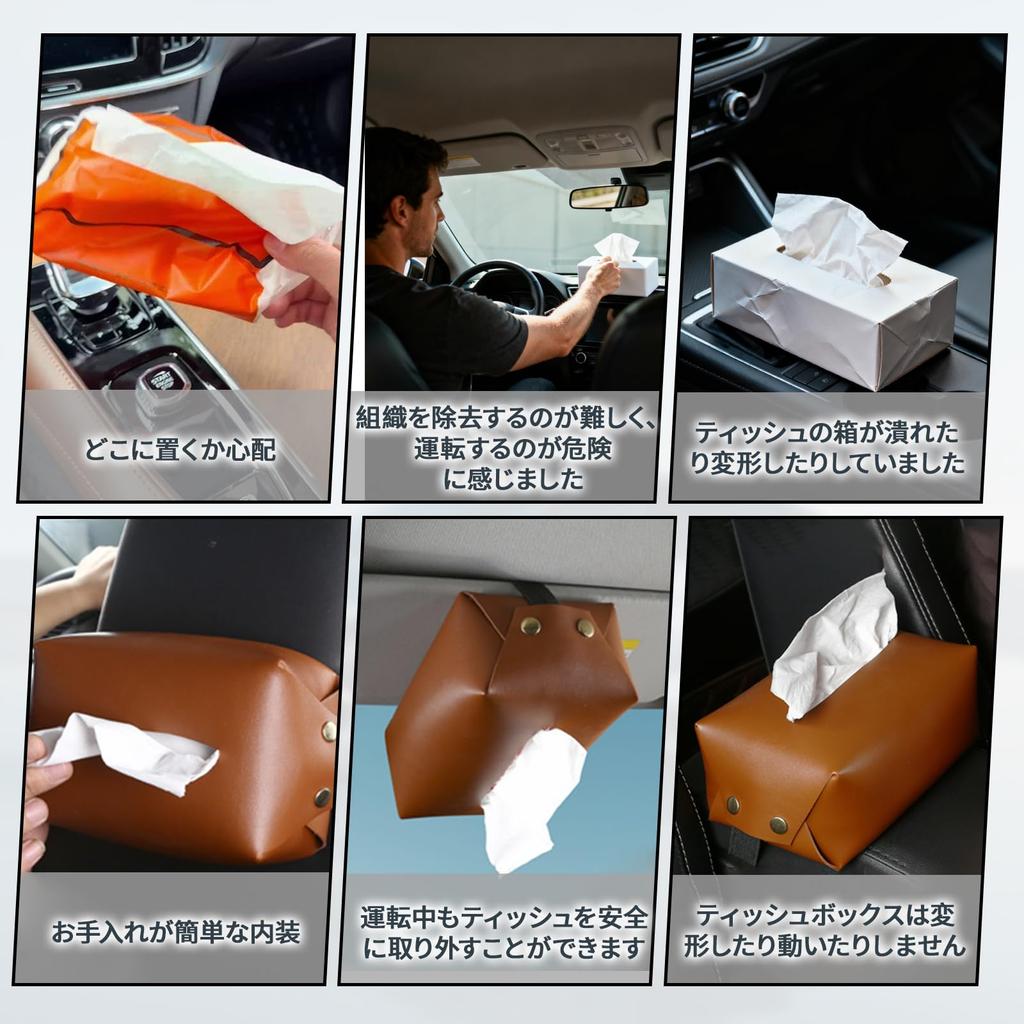 どこに置くか心配

組織を除去するのが難しく、運転するのが危険に感じました

ティッシュの箱が潰れたり変形したりしていました

お手入れが簡単な内装

運転中もティッシュを安全に取り外すことができます

ティッシュボックスは変形したり動いたりしません