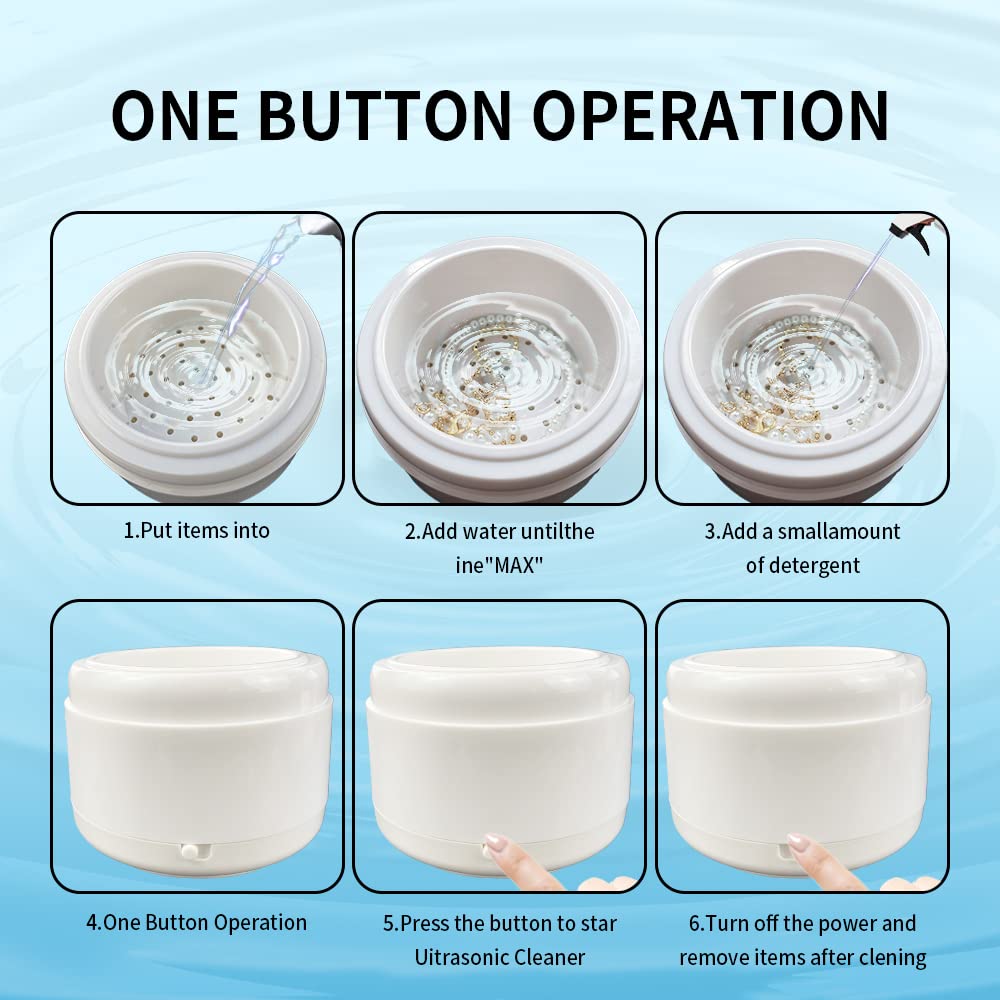 ONE BUTTON OPERATION

1.Put items into

2.Add water untilthe ine"MAX"

3.Add a smallamount of detergent

4.One Button Operation

5.Press the button to star Uitrasonic Cleaner

6.Turn off the power and remove items after clening