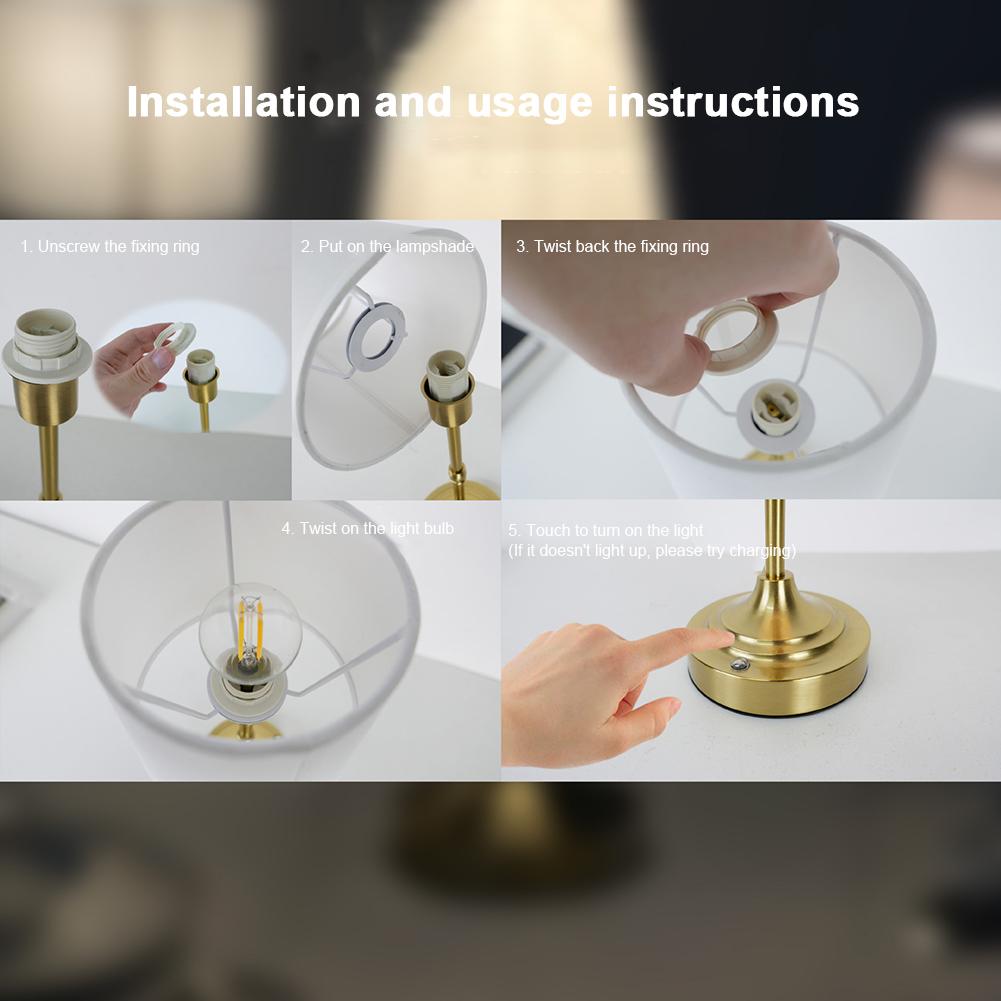 Installation and usage instructions

1. Unscrew the fixing ring

2. Put on the lampshade

3. Twist back the fixing ring

4. Twist on the light bulb

5. Touch to turn on the light
(If it doesn't light up, please try charging)