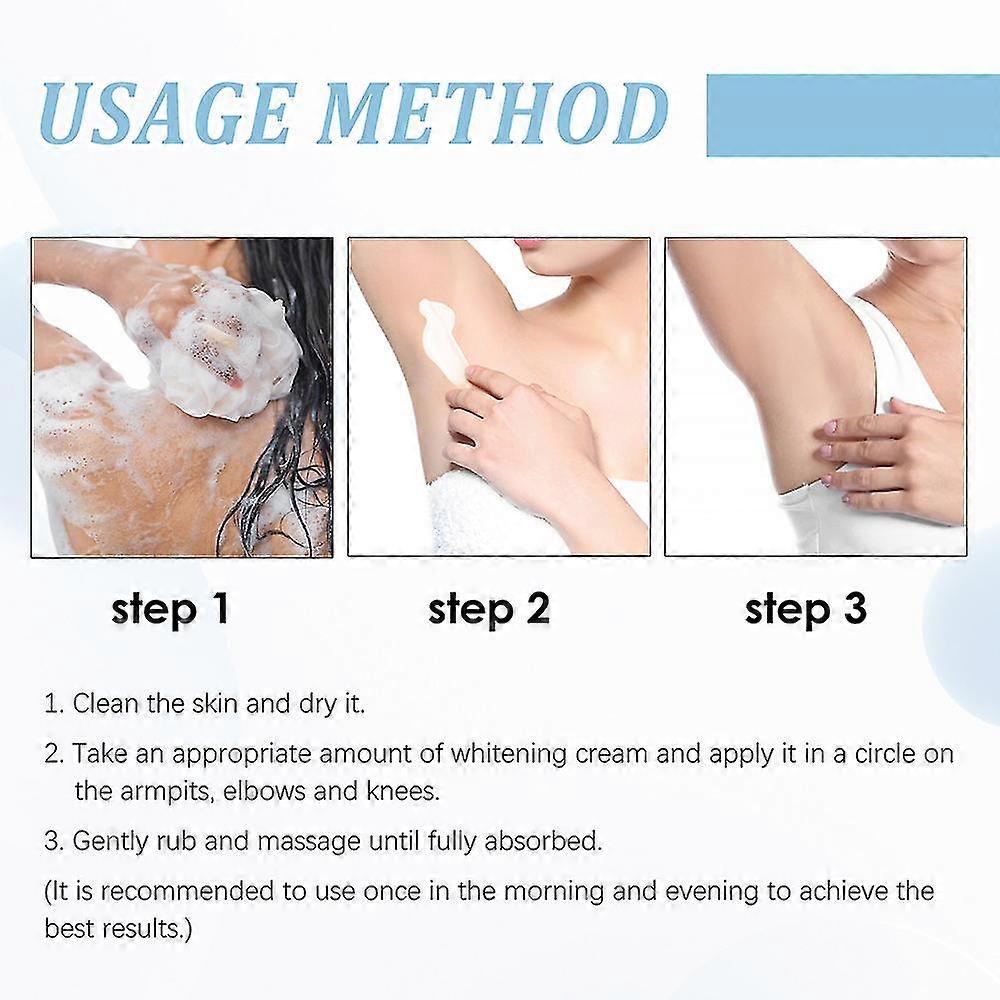 USAGE METHOD

step 1

step 2

step 3

1. Clean the skin and dry it.

2. Take an appropriate amount of whitening cream and apply it in a circle on the armpits, elbows and knees.

3. Gently rub and massage until fully absorbed.

(It is recommended to use once in the morning and evening to achieve the best results.)