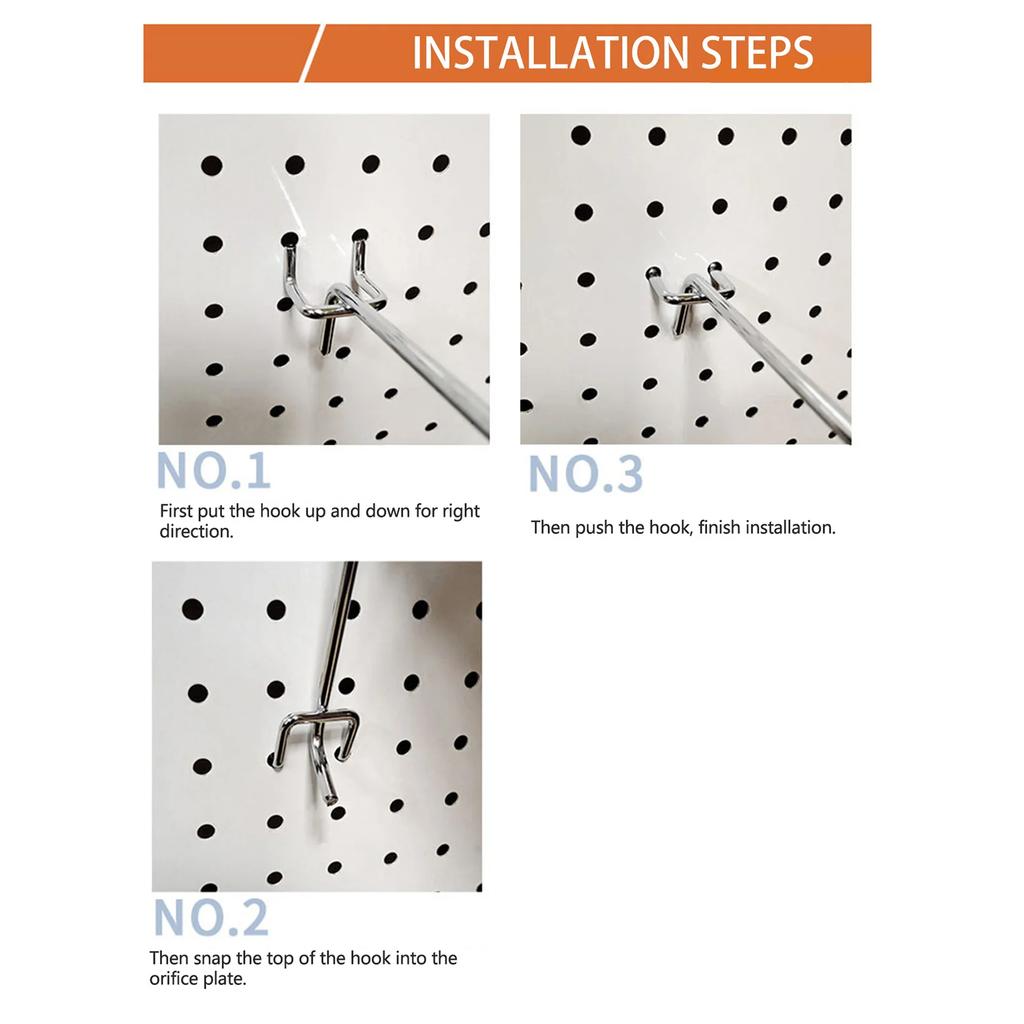 INSTALLATION STEPS

NO.1

First put the hook up and down for right direction.

NO.3

Then push the hook, finish installation.

NO.2

Then snap the top of the hook into the orifice plate.