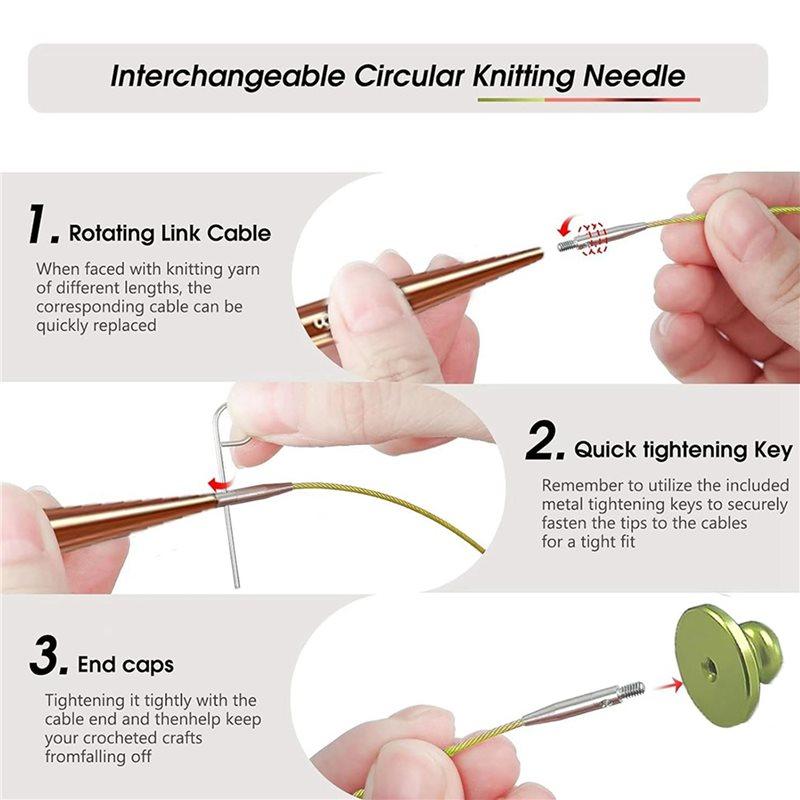 Interchangeable Circular Knitting Needle

1. Rotating Link Cable

When faced with knitting yarn of different lengths, the corresponding cable can be quickly replaced

2. Quick tightening Key

Remember to utilize the included metal tightening keys to securely fasten the tips to the cables for a tight fit

3. End caps

Tightening it tightly with the cable end and thenhelp keep your crocheted crafts fromfalling off