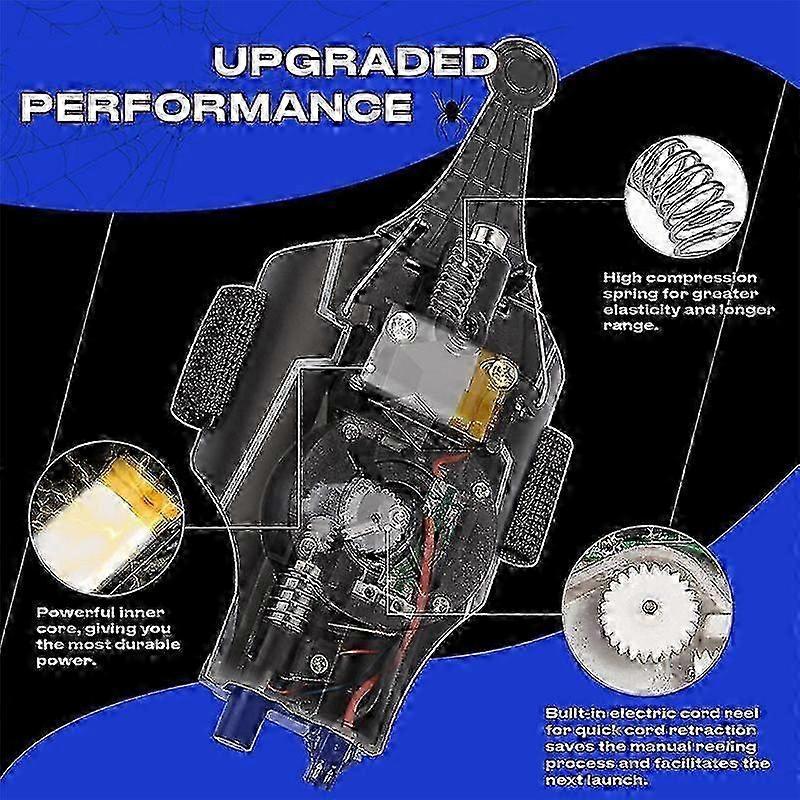 UPGRADED PERFORMANCE

High compression spring for greater elasticity and longer range.

Powerful inner core, giving you the most durable power.

Built-in electric cord reel for quick cord retraction saves the manual reeling process and facilitates the next launch.