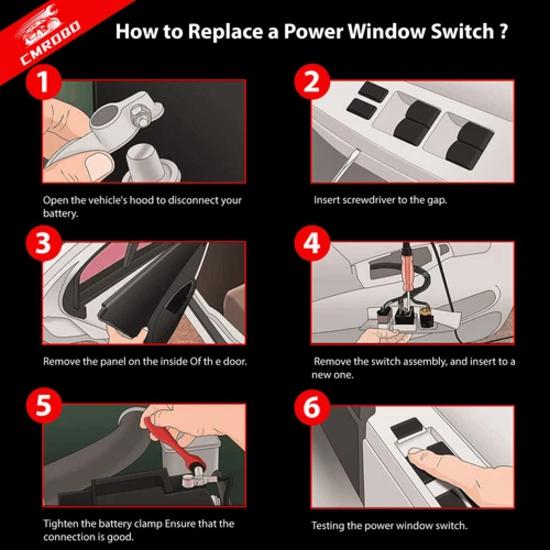 CMROBO

How to Replace a Power Window Switch ?

1

Open the vehicle's hood to disconnect your battery.

2

Insert screwdriver to the gap.

3

Remove the panel on the inside Of th e door.

4

Remove the switch assembly, and insert to a new one.

5

Tighten the battery clamp Ensure that the connection is good.

6

Testing the power window switch.