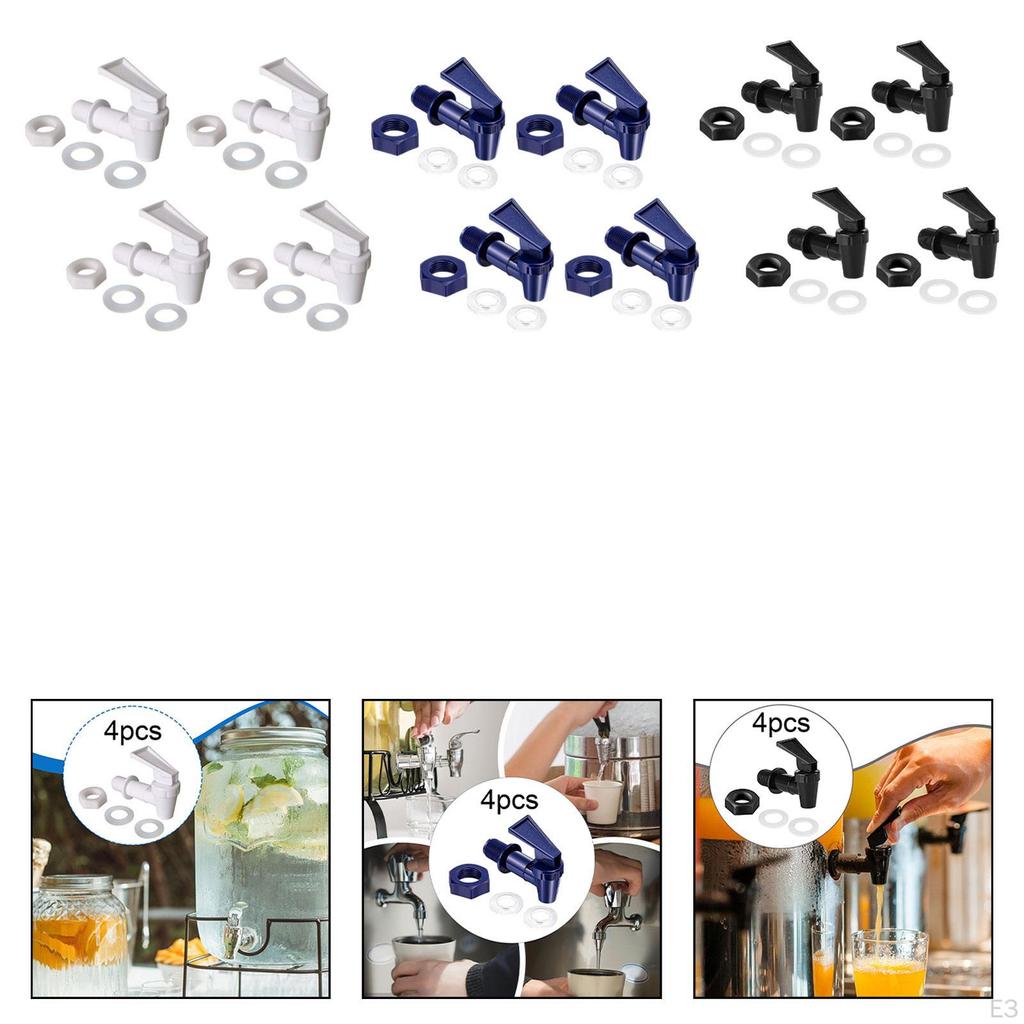 4pcs

4pcs

4pcs

E3